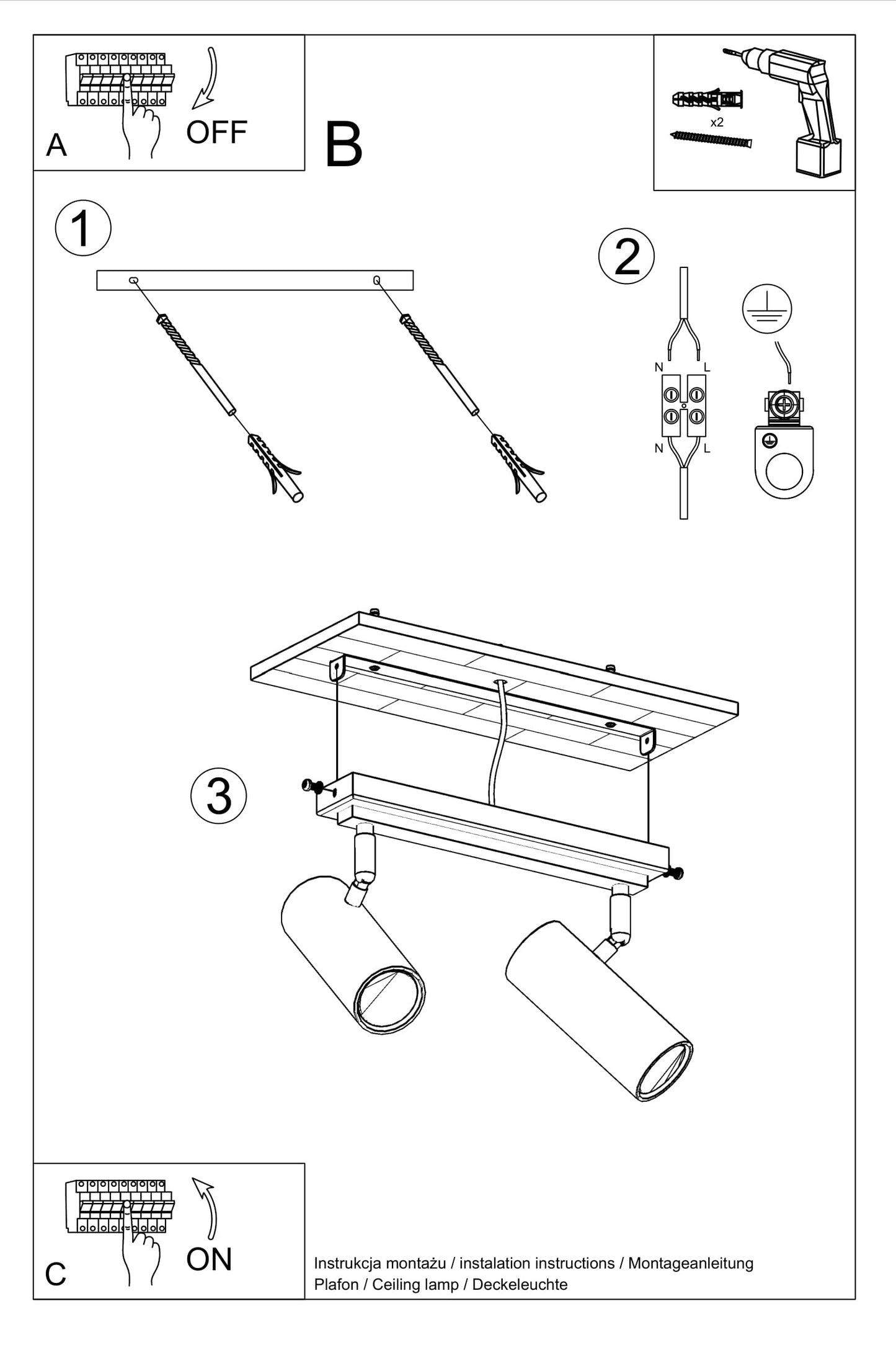 A
OFF
B
x2
1
2
N
L
N
L
3
C
ON
Instrukcja montażu / instalation instructions / Montageanleitung
Plafon / Ceiling lamp / Deckeleuchte