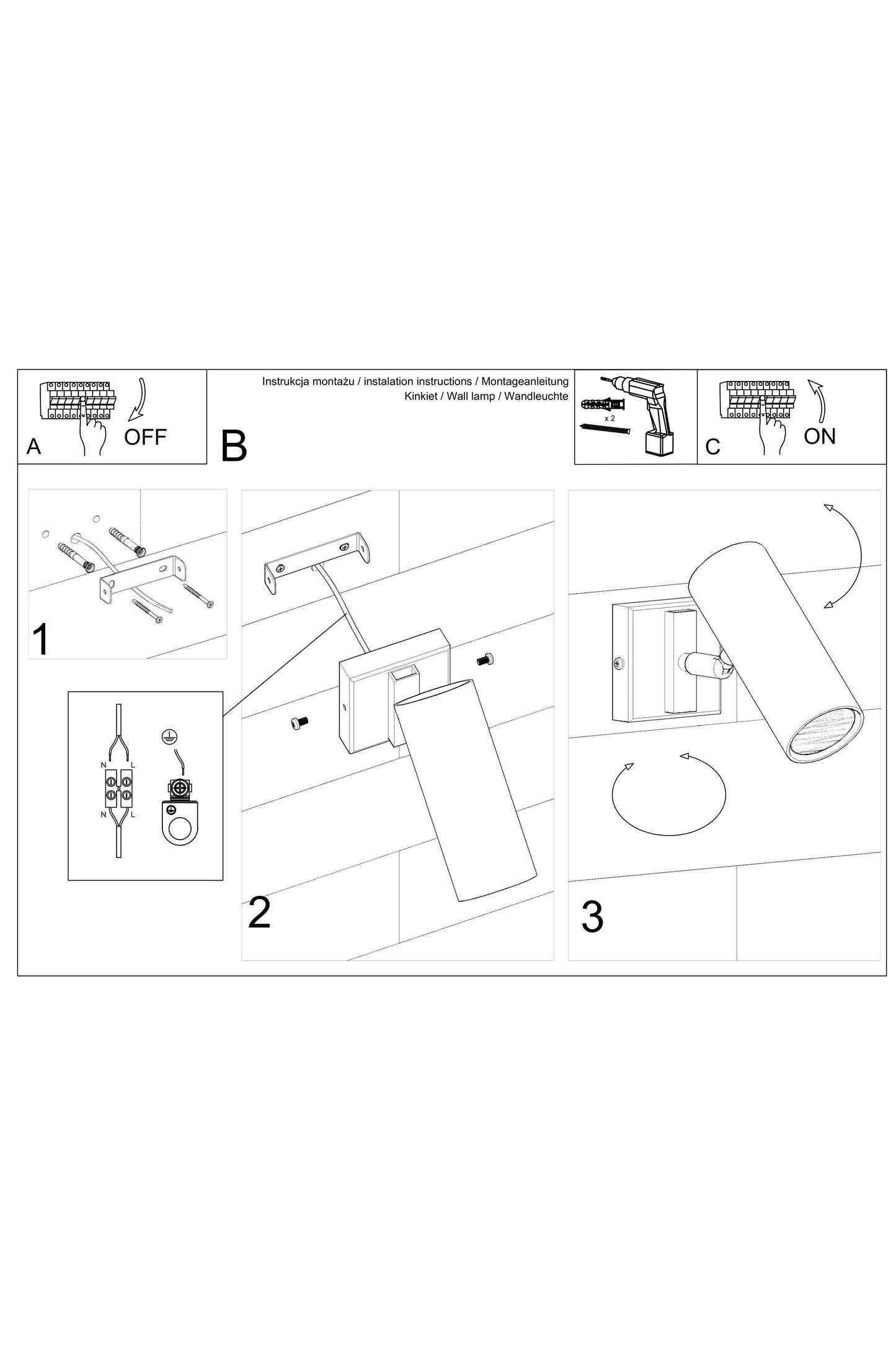 A OFF

B

Instrukcja montażu / instalation instructions / Montageanleitung
Kinkiet / Wall lamp / Wandleuchte

x 2

C ON

1

N L
N L

2

3