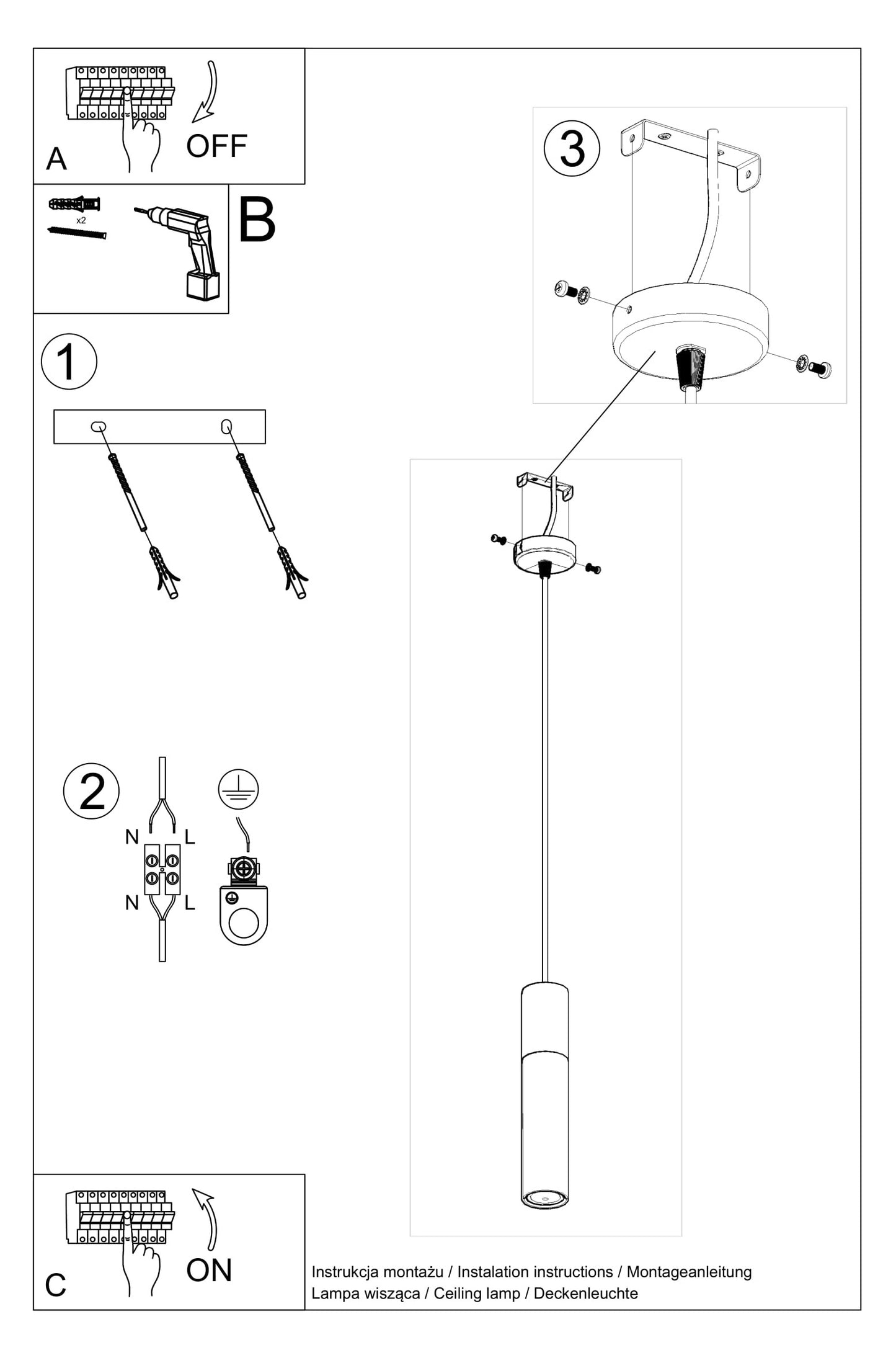 A
OFF

x2
B

1

2
N
L
N
L

3

C
ON

Instrukcja montażu / Instalation instructions / Montageanleitung
Lampa wisząca / Ceiling lamp / Deckenleuchte