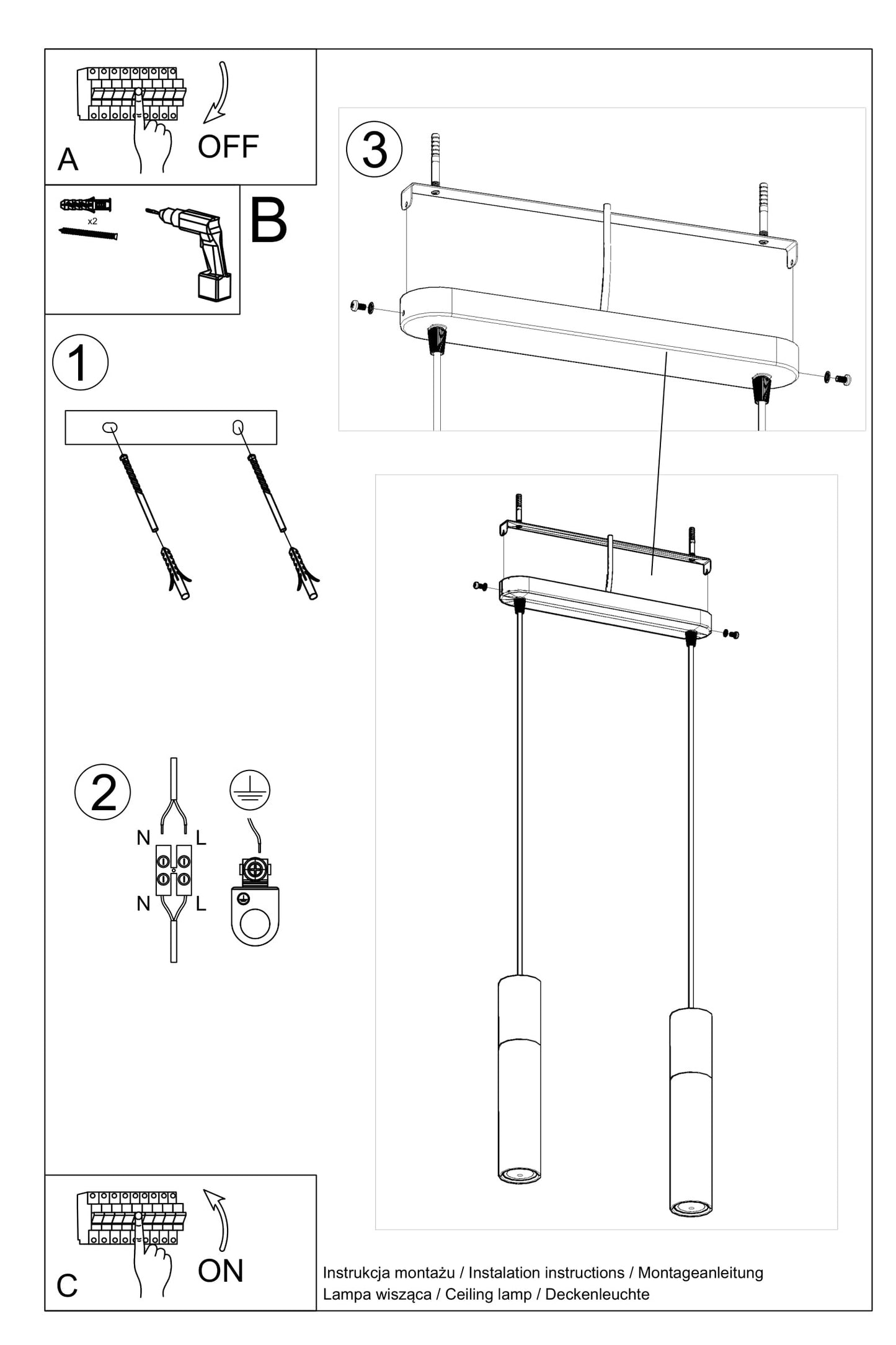 A

OFF

x2

B

1

2

N
L
N
L

3

C

ON

Instrukcja montażu / Instalation instructions / Montageanleitung
Lampa wisząca / Ceiling lamp / Deckenleuchte