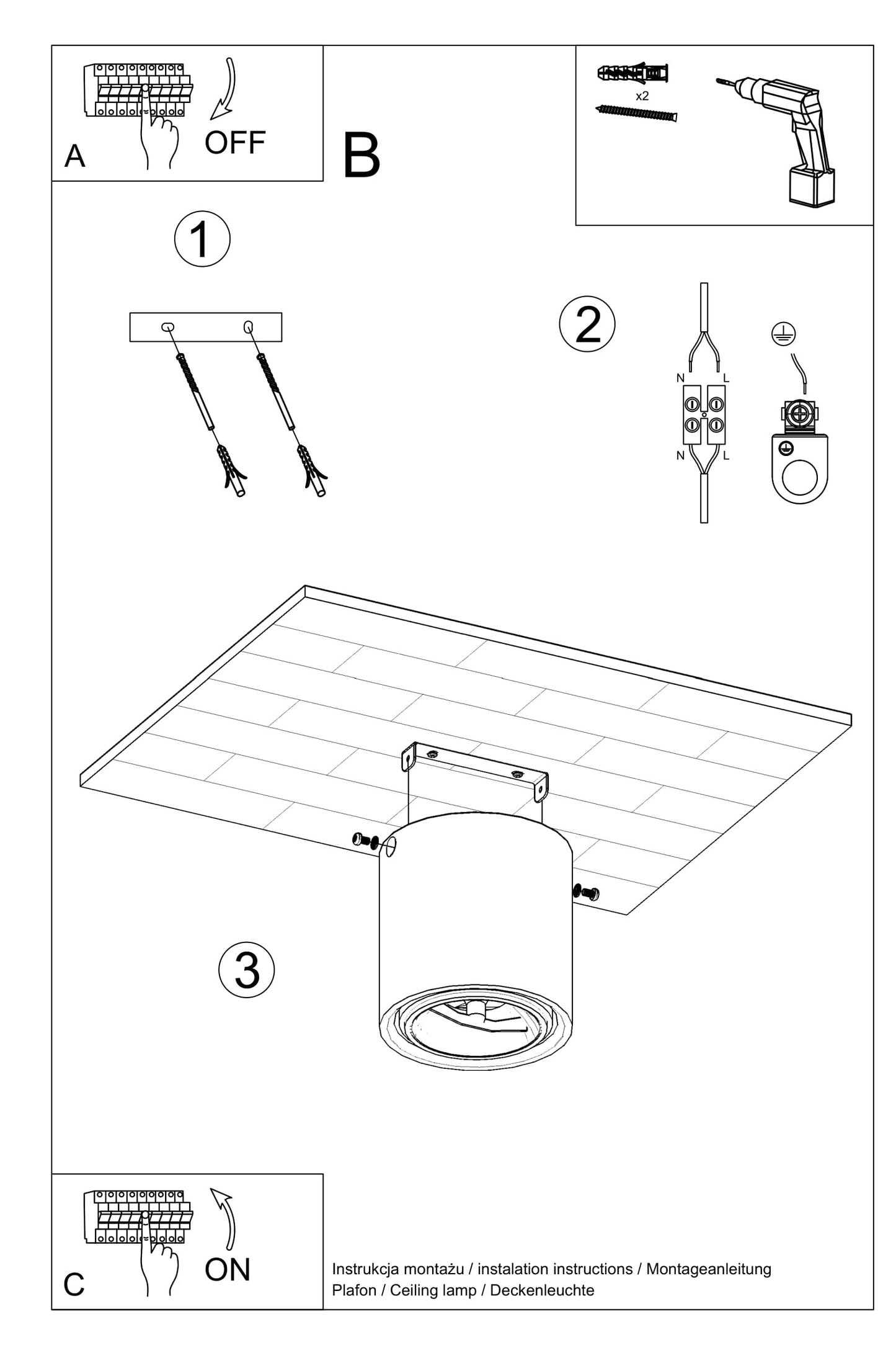 A

OFF

B

x2

1

2

N L

N L

3

C

ON

Instrukcja montażu / instalation instructions / Montageanleitung
Plafon / Ceiling lamp / Deckenleuchte