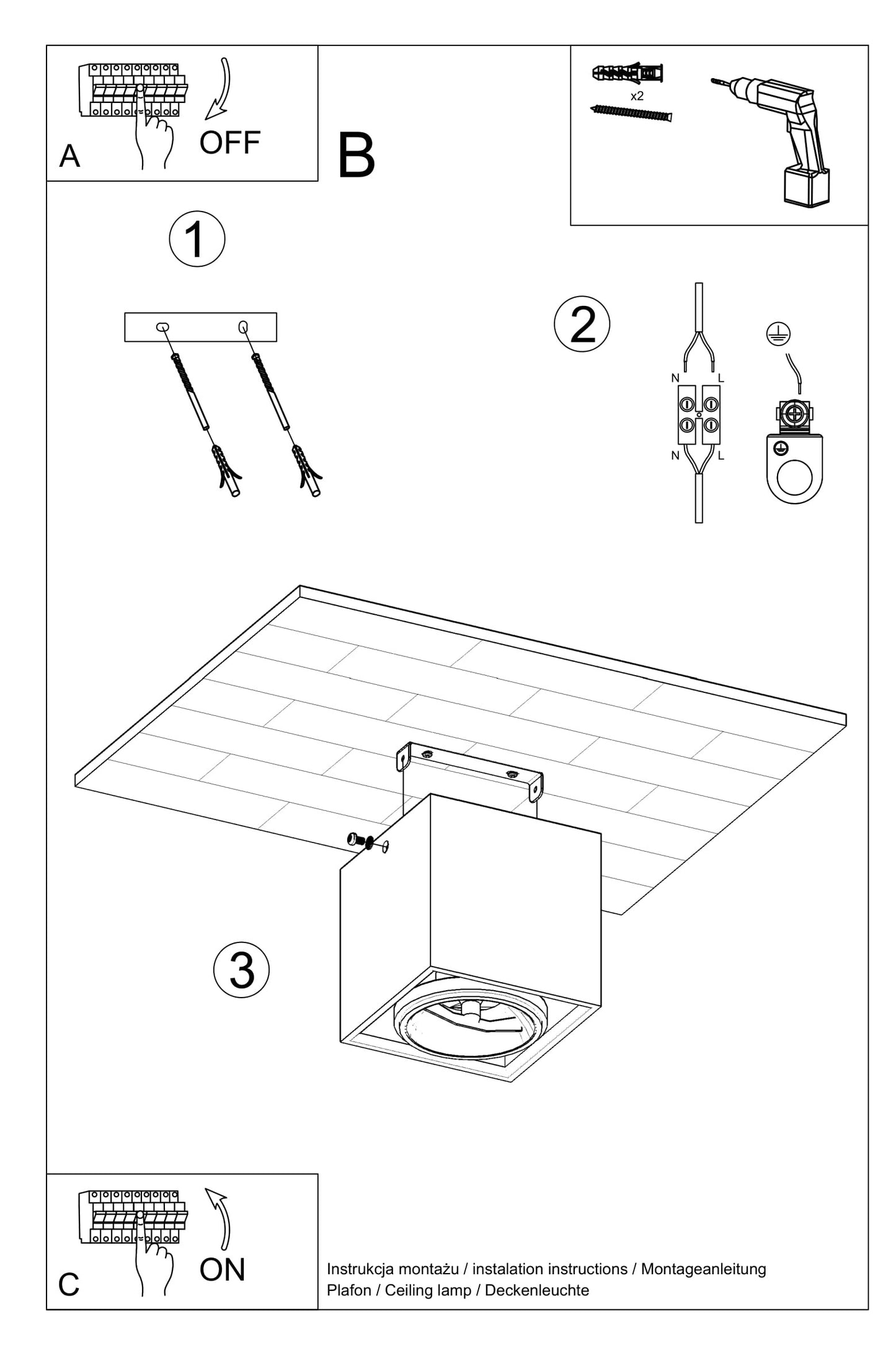 A OFF

B

x2

1

2

N L

N L

3

C ON

Instrukcja montażu / instalation instructions / Montageanleitung
Plafon / Ceiling lamp / Deckenleuchte