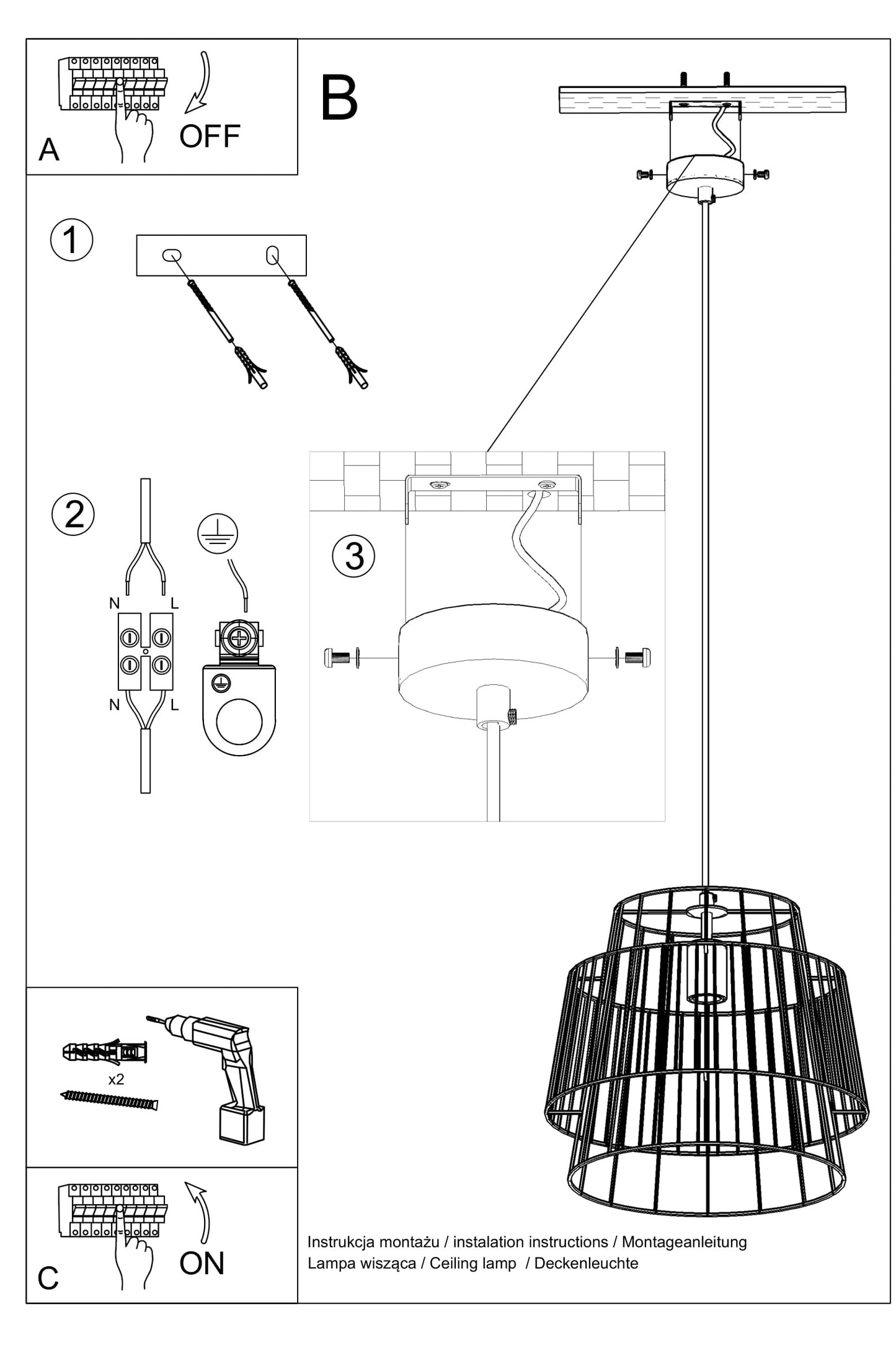 A
OFF

B

1

2

N L
N L

3

x2

C
ON

Instrukcja montażu / instalation instructions / Montageanleitung
Lampa wisząca / Ceiling lamp / Deckenleuchte