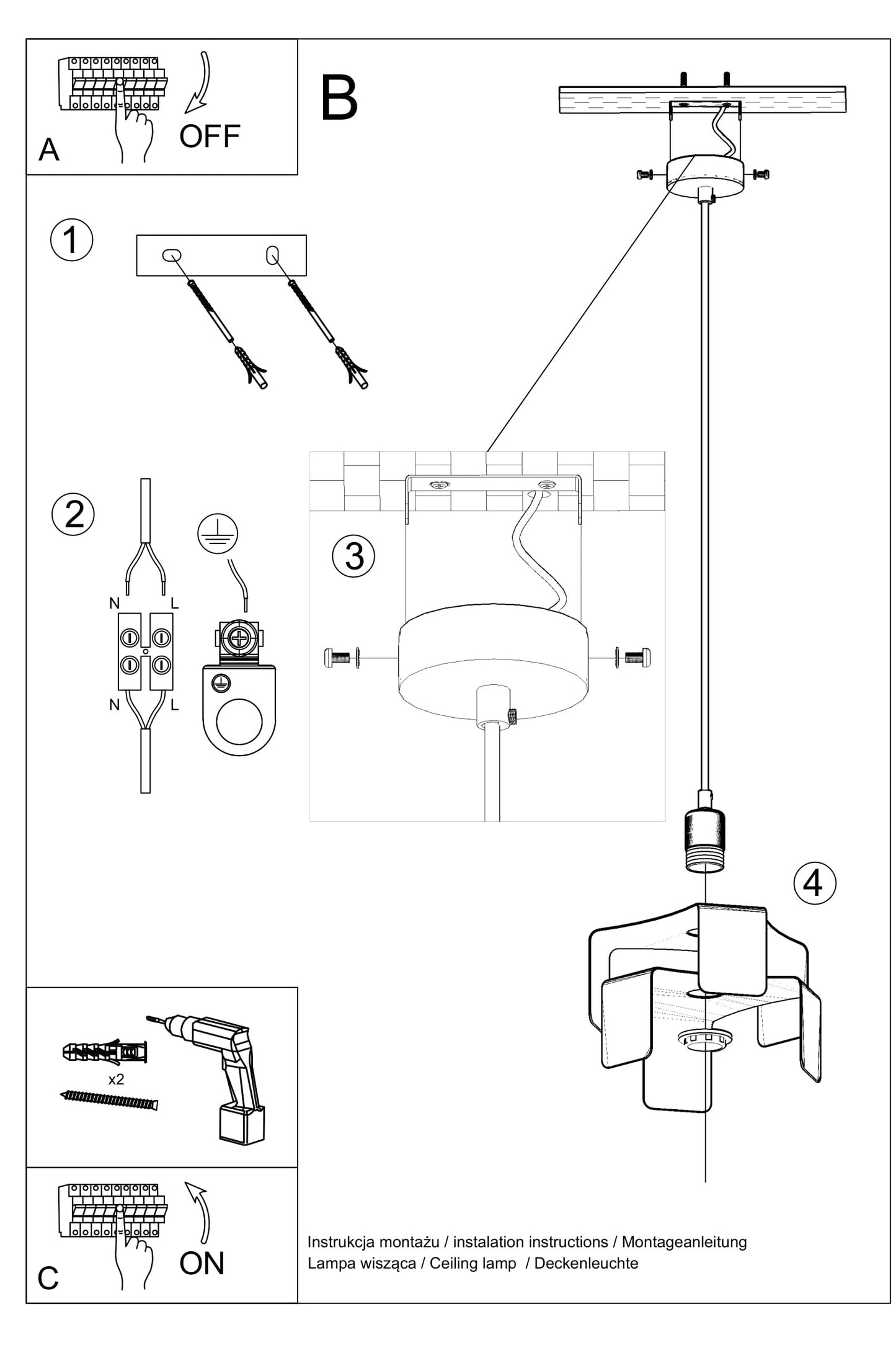 A
OFF

B

1

2
N L
N L

3

4

x2

C
ON

Instrukcja montażu / instalation instructions / Montageanleitung
Lampa wisząca / Ceiling lamp / Deckenleuchte