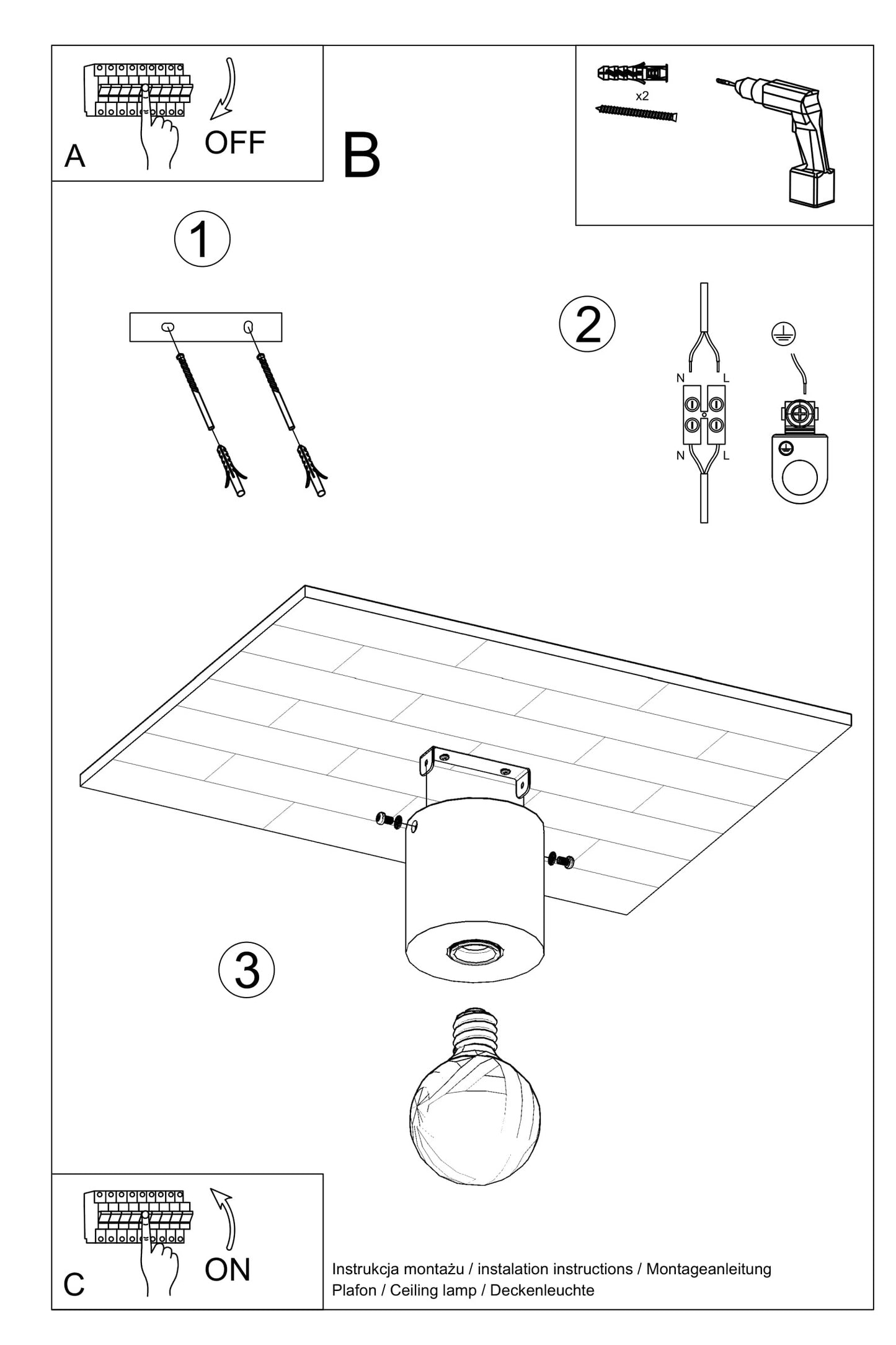 A

OFF

B

x2

1

2

N L

N L

3

C

ON

Instrukcja montażu / instalation instructions / Montageanleitung
Plafon / Ceiling lamp / Deckenleuchte