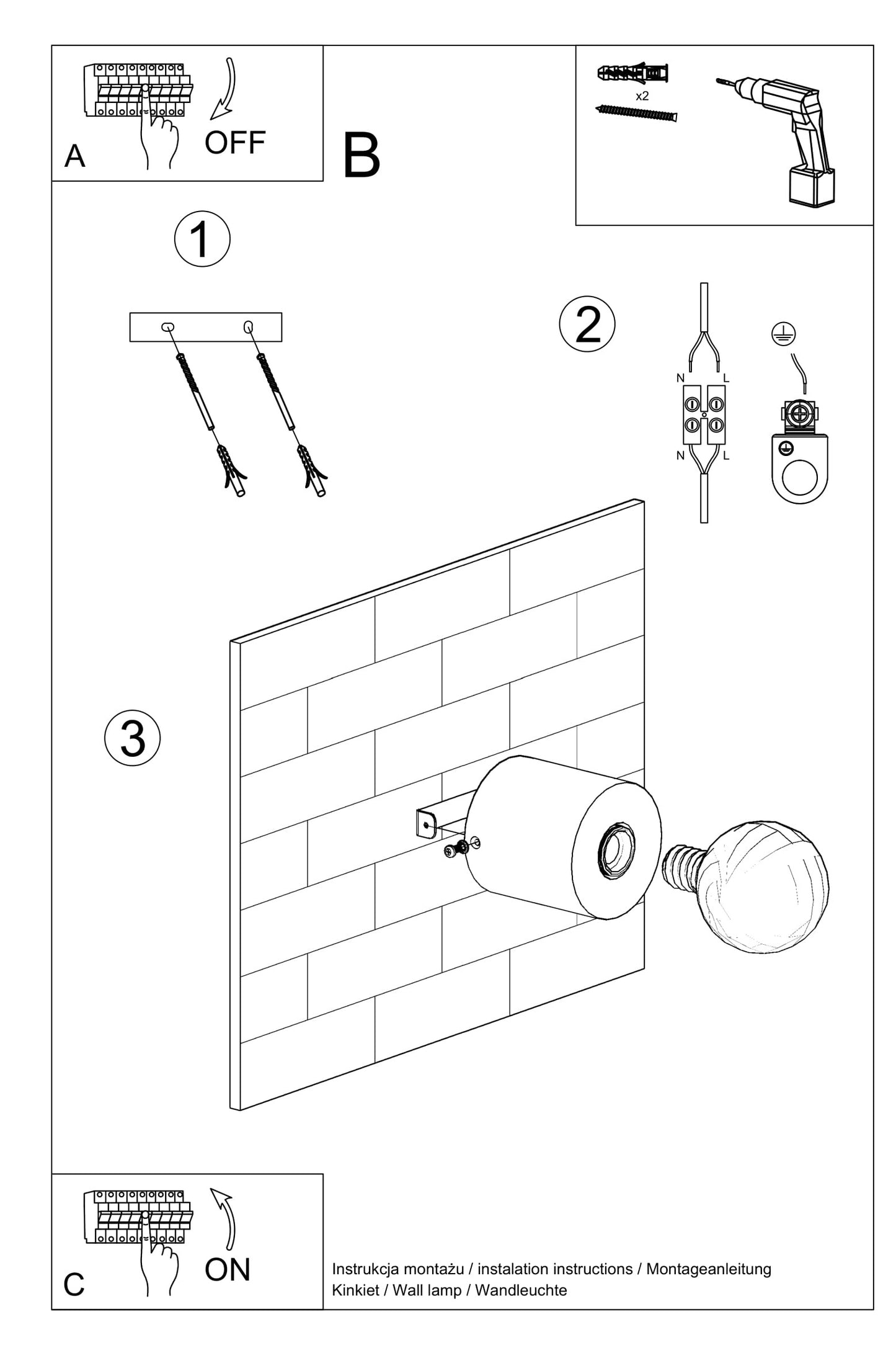 A

OFF

B

x2

1

2

N L

N L

3

C

ON

Instrukcja montażu / instalation instructions / Montageanleitung
Kinkiet / Wall lamp / Wandleuchte