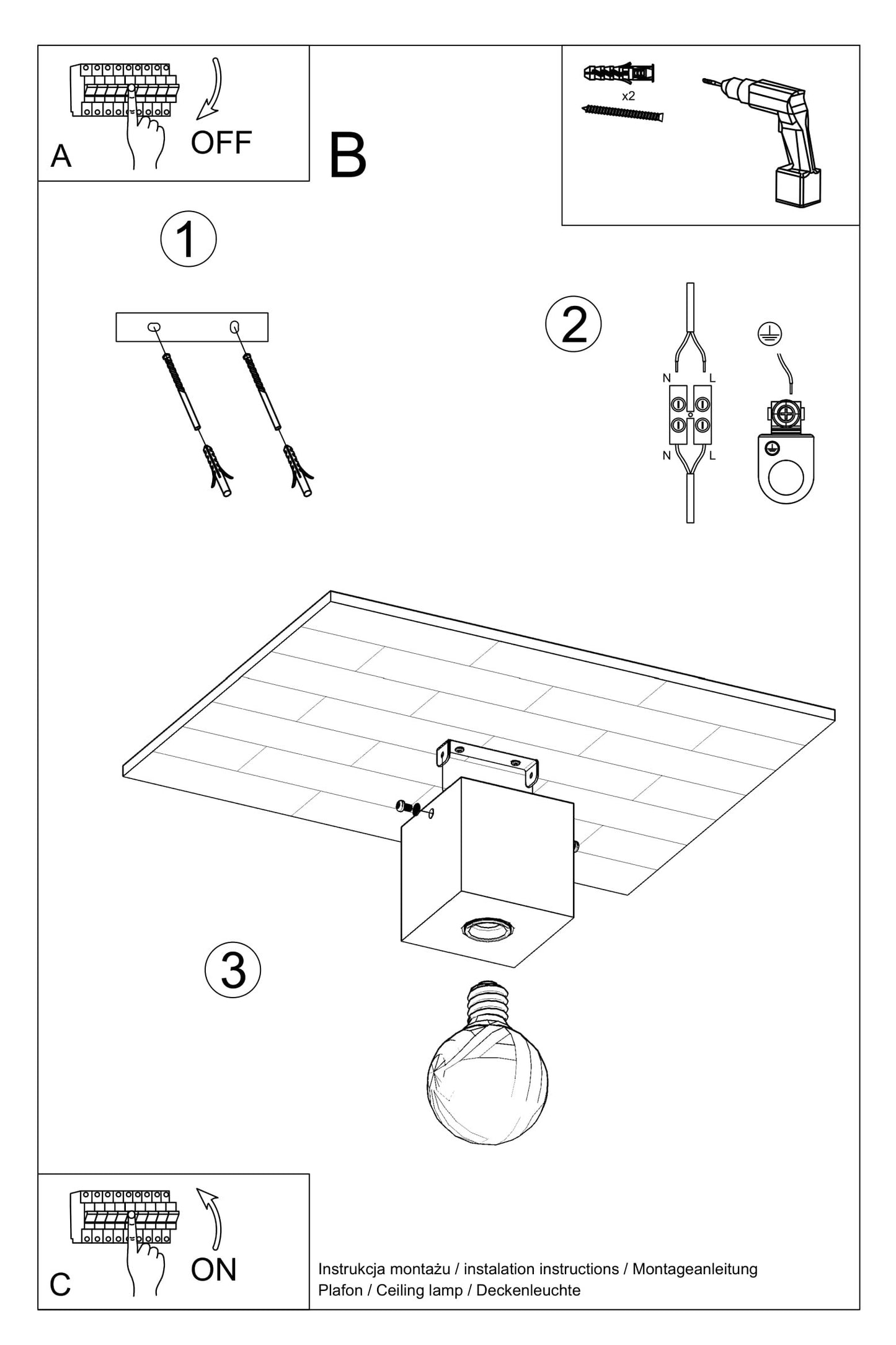 A

OFF

B

x2

1

2

N

L

N

L

3

C

ON

Instrukcja montażu / instalation instructions / Montageanleitung
Plafon / Ceiling lamp / Deckenleuchte