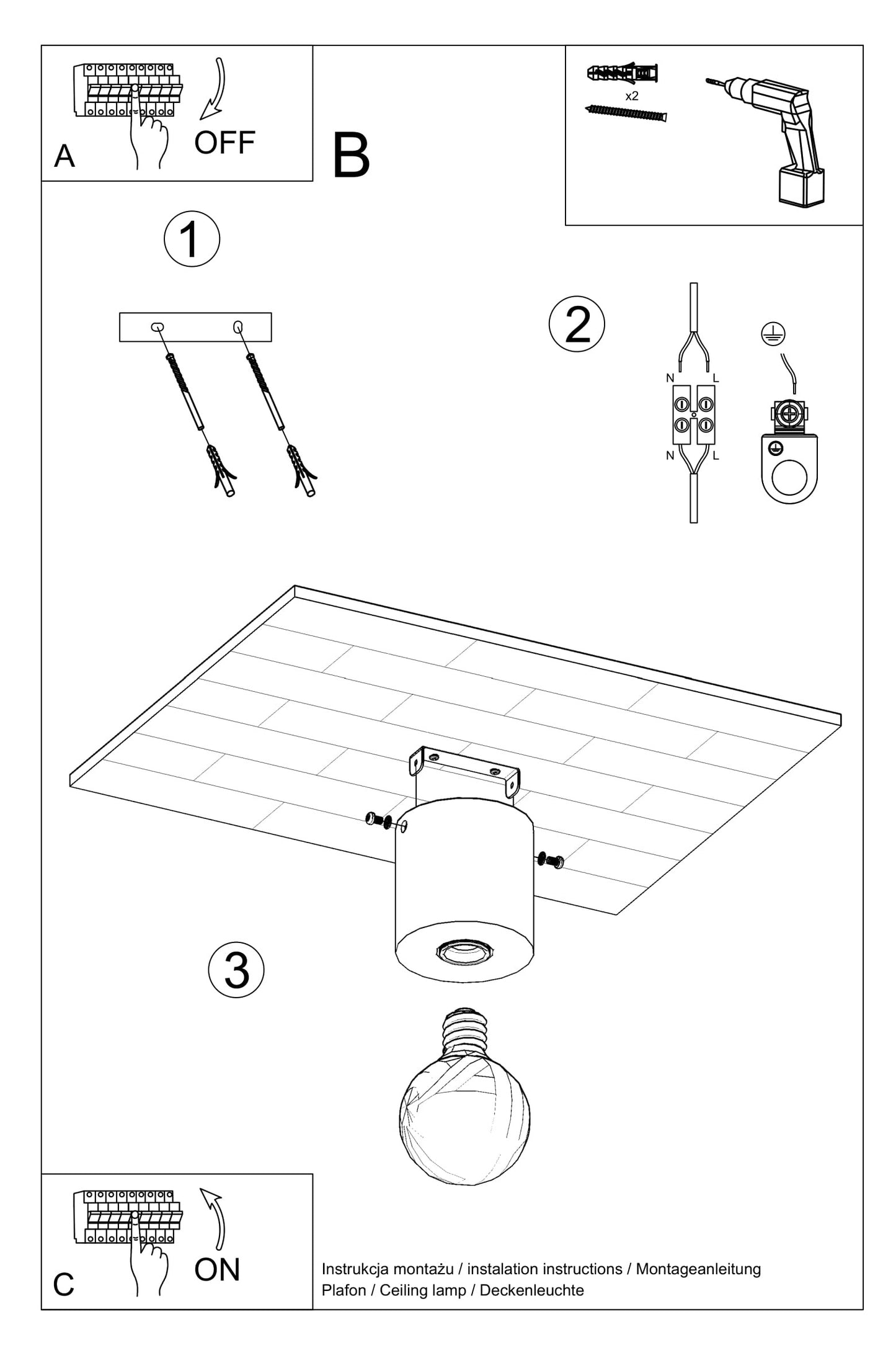 A
OFF

B

x2

1

2

N
L
N
L

3

C
ON

Instrukcja montażu / instalation instructions / Montageanleitung
Plafon / Ceiling lamp / Deckenleuchte