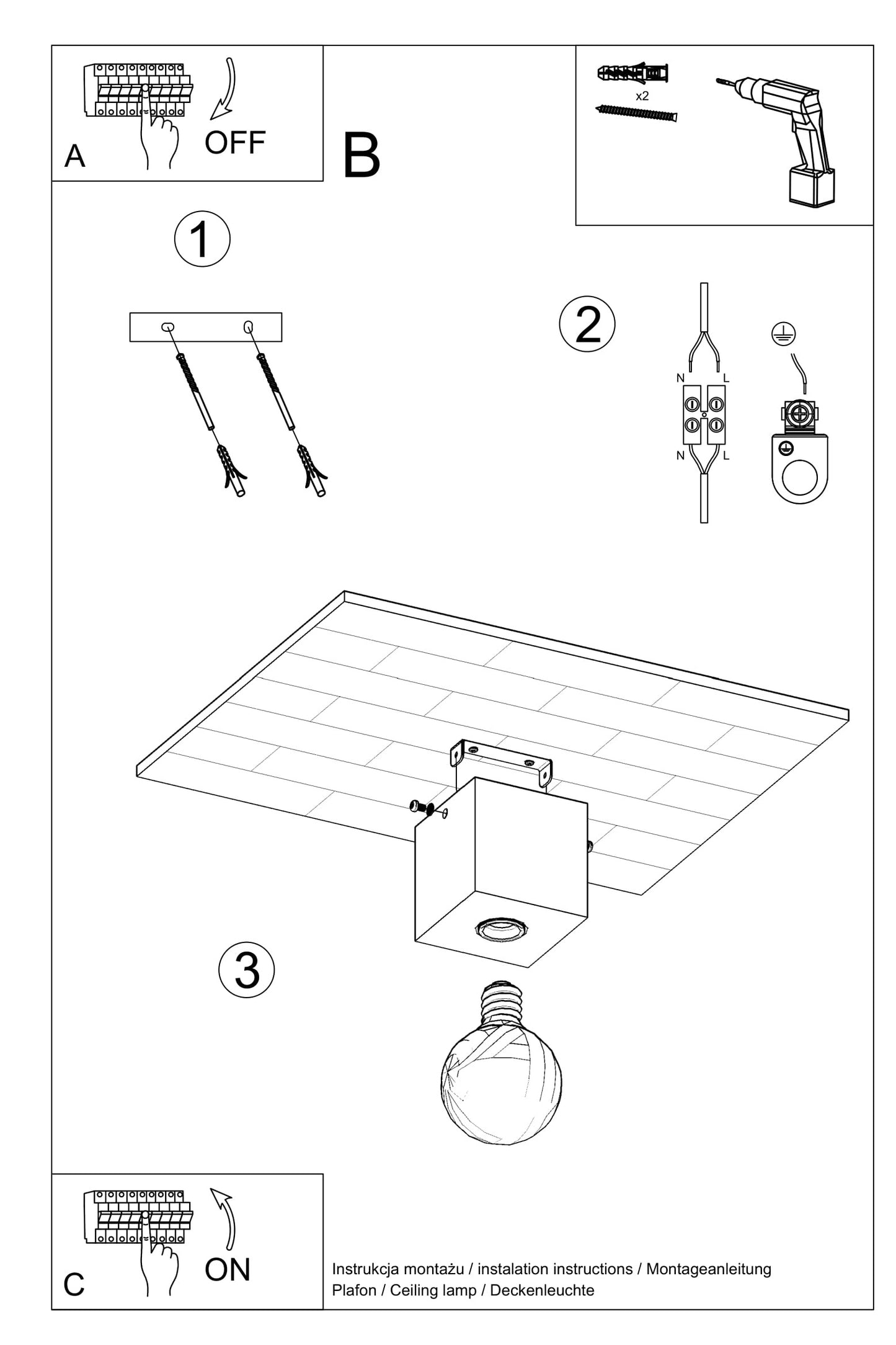 A

OFF

B

x2

1

2

N L

N L

3

C

ON

Instrukcja montażu / instalation instructions / Montageanleitung
Plafon / Ceiling lamp / Deckenleuchte