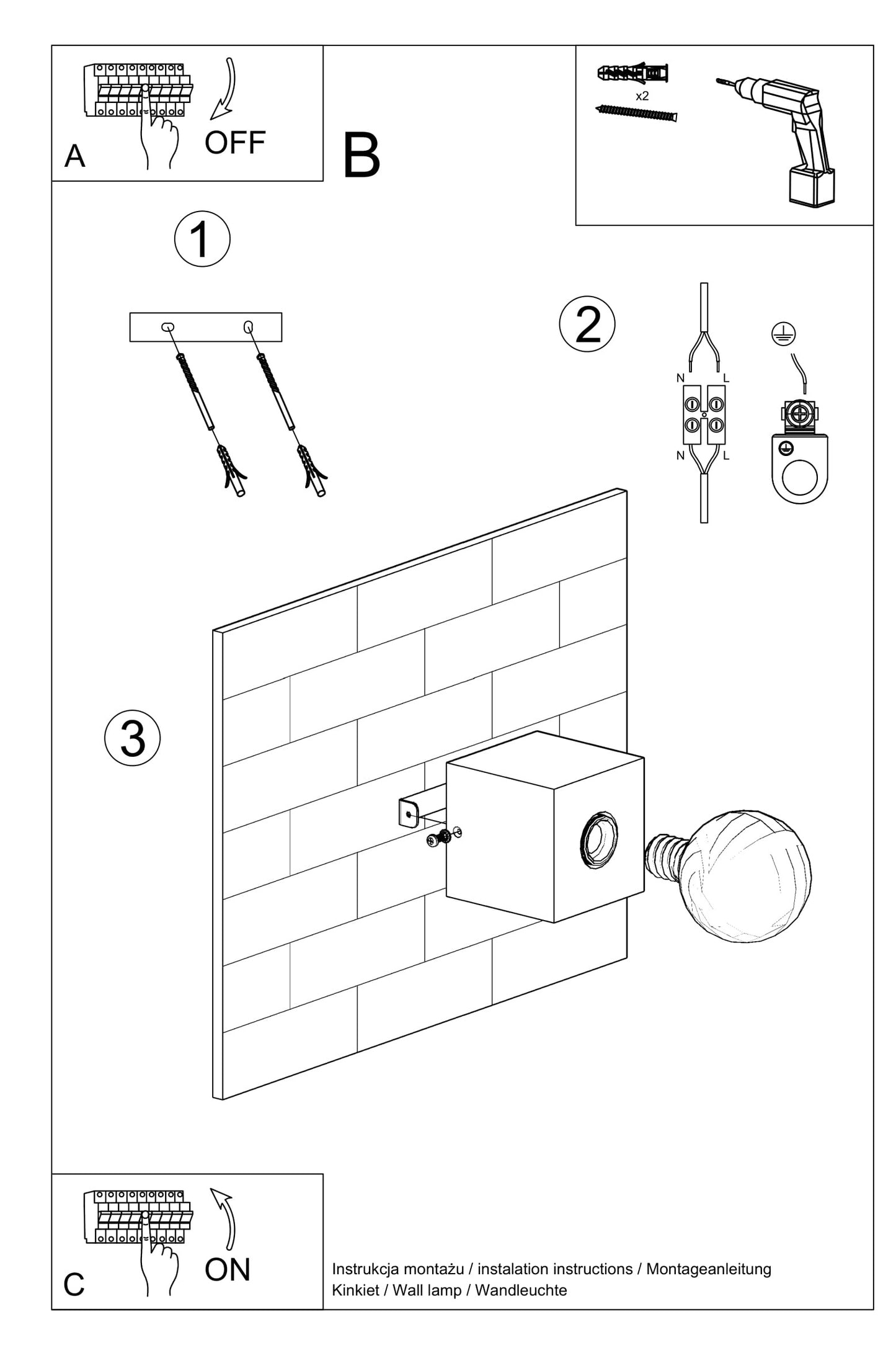 A

OFF

B

x2

1

2

N L

N L

3

C

ON

Instrukcja montażu / instalation instructions / Montageanleitung
Kinkiet / Wall lamp / Wandleuchte