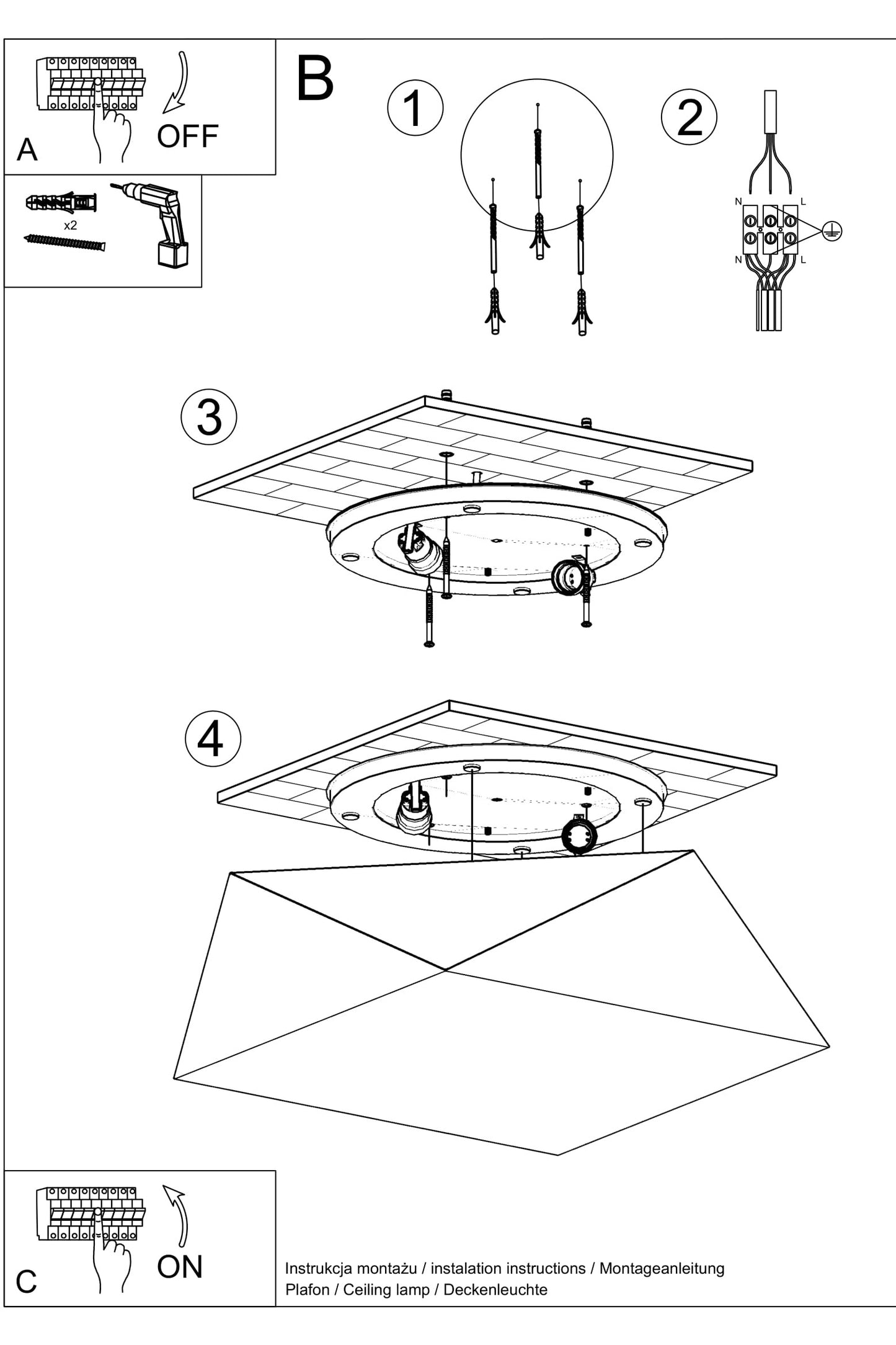 A

OFF

x2

B

1

2

N L

N L

3

4

C

ON

Instrukcja montażu / instalation instructions / Montageanleitung
Plafon / Ceiling lamp / Deckenleuchte