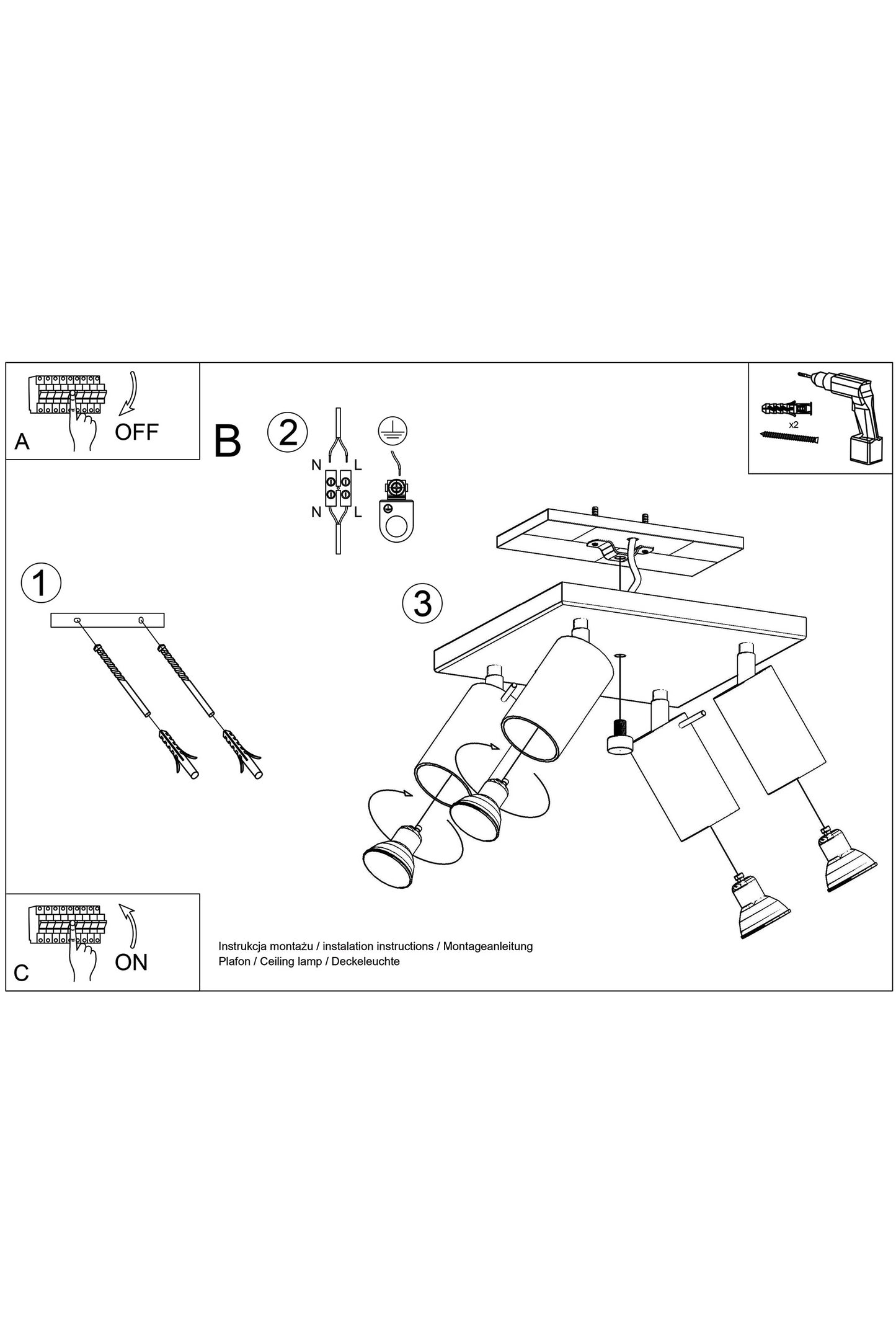 A
OFF

B

2

N L

N L

x2

1

3

C
ON

Instrukcja montażu / instalation instructions / Montageanleitung
Plafon / Ceiling lamp / Deckeleuchte