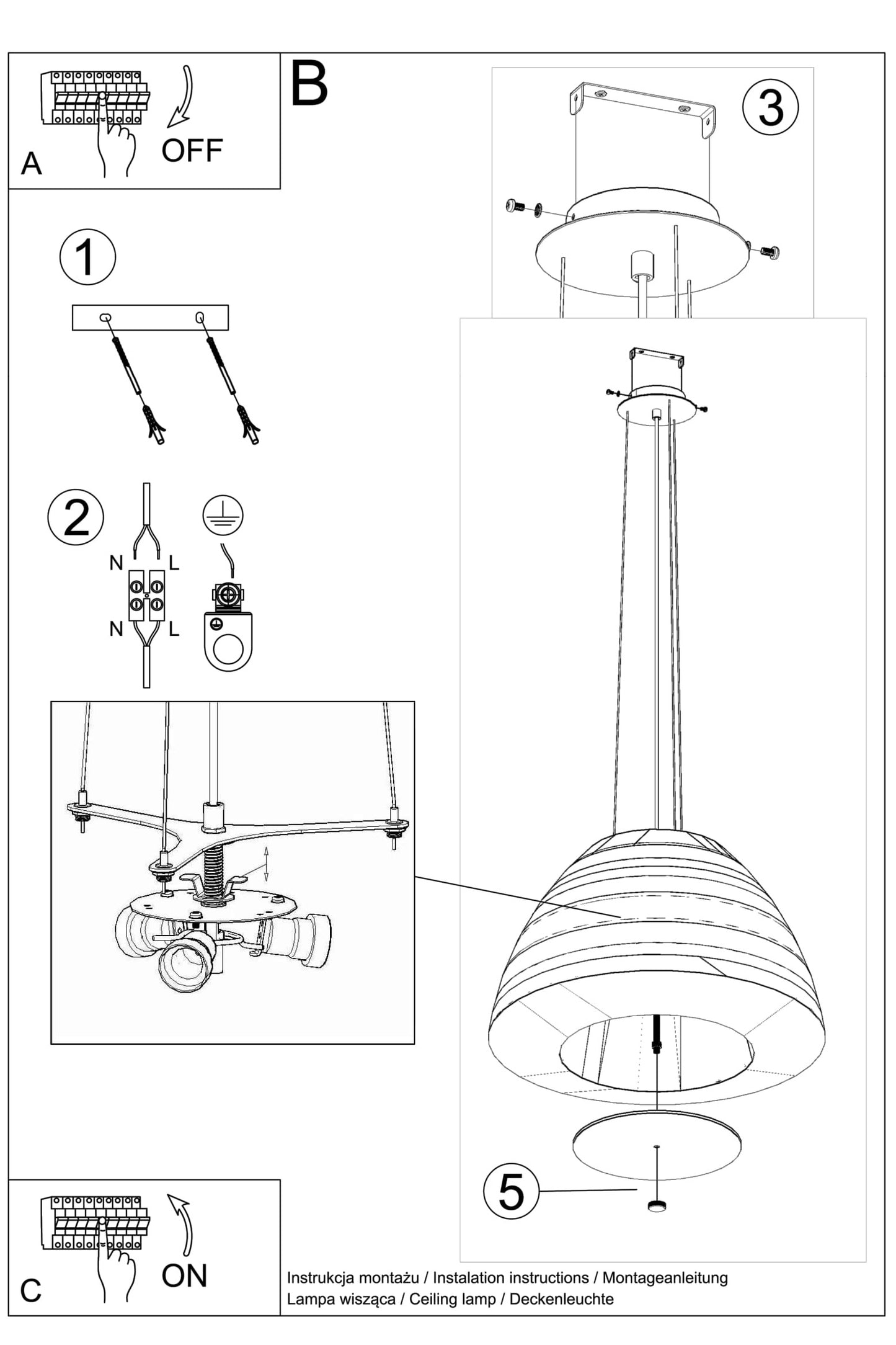 A

OFF

B

3

1

2

N L

N L

5

C

ON

Instrukcja montażu / Instalation instructions / Montageanleitung
Lampa wisząca / Ceiling lamp / Deckenleuchte