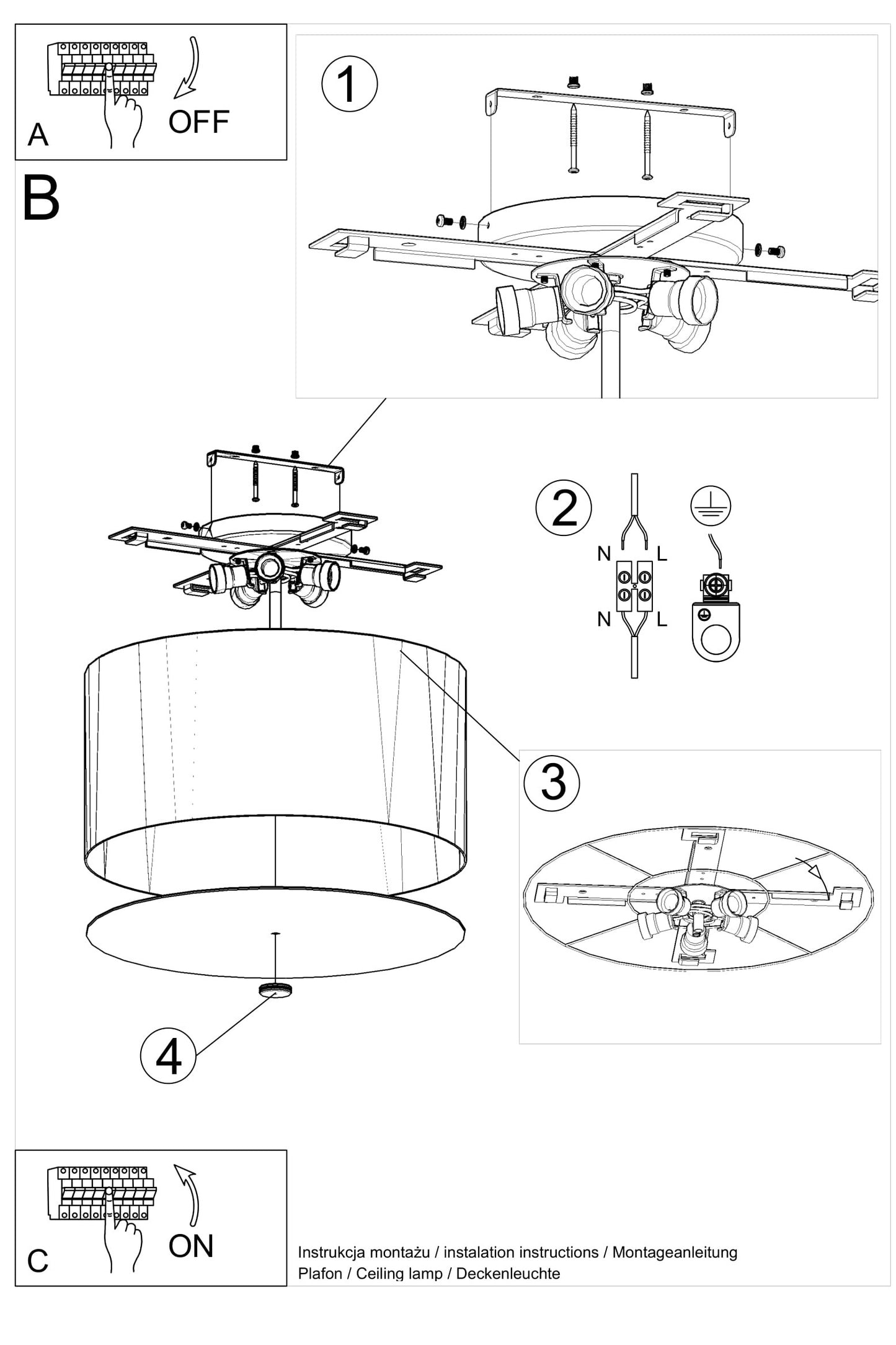 A

OFF

B

1

2

N

L

N

L

3

4

C

ON

Instrukcja montażu / instalation instructions / Montageanleitung
Plafon / Ceiling lamp / Deckenleuchte