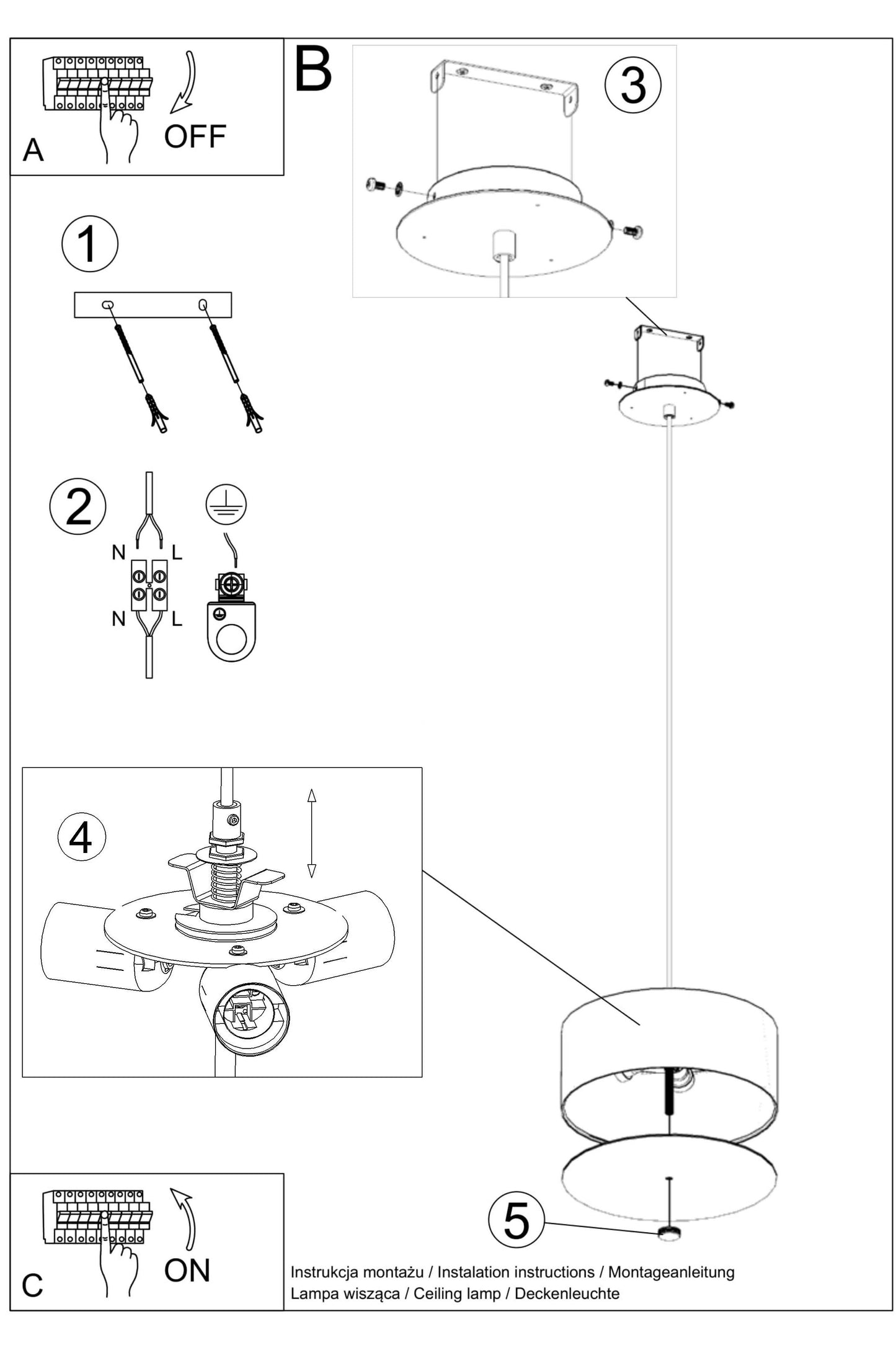 A
OFF

B

3

1

2
N L
N L

4

5

C
ON

Instrukcja montażu / Instalation instructions / Montageanleitung
Lampa wisząca / Ceiling lamp / Deckenleuchte