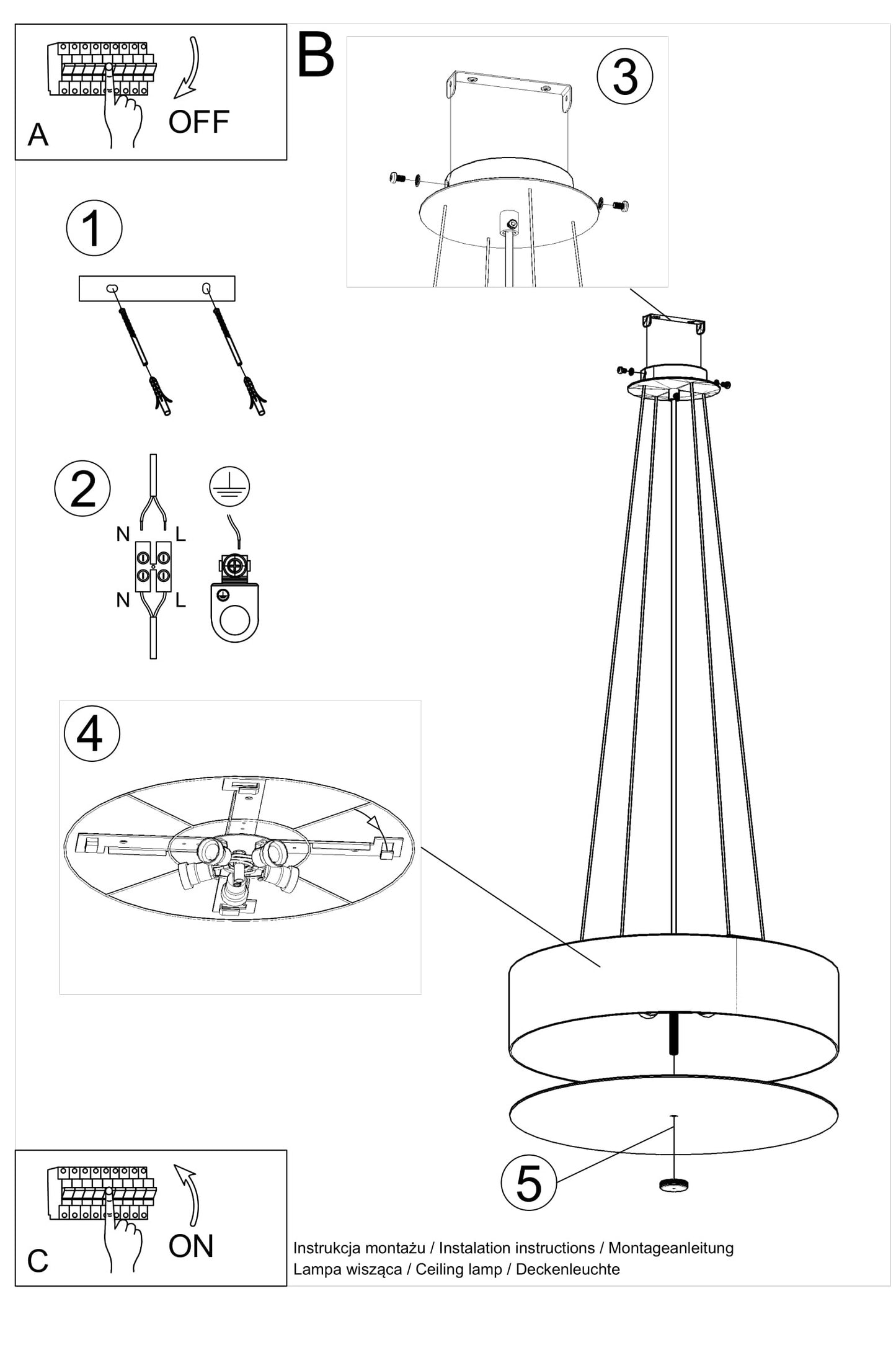 A

OFF

B

3

1

2

N L

N L

4

5

C

ON

Instrukcja montażu / Instalation instructions / Montageanleitung
Lampa wisząca / Ceiling lamp / Deckenleuchte