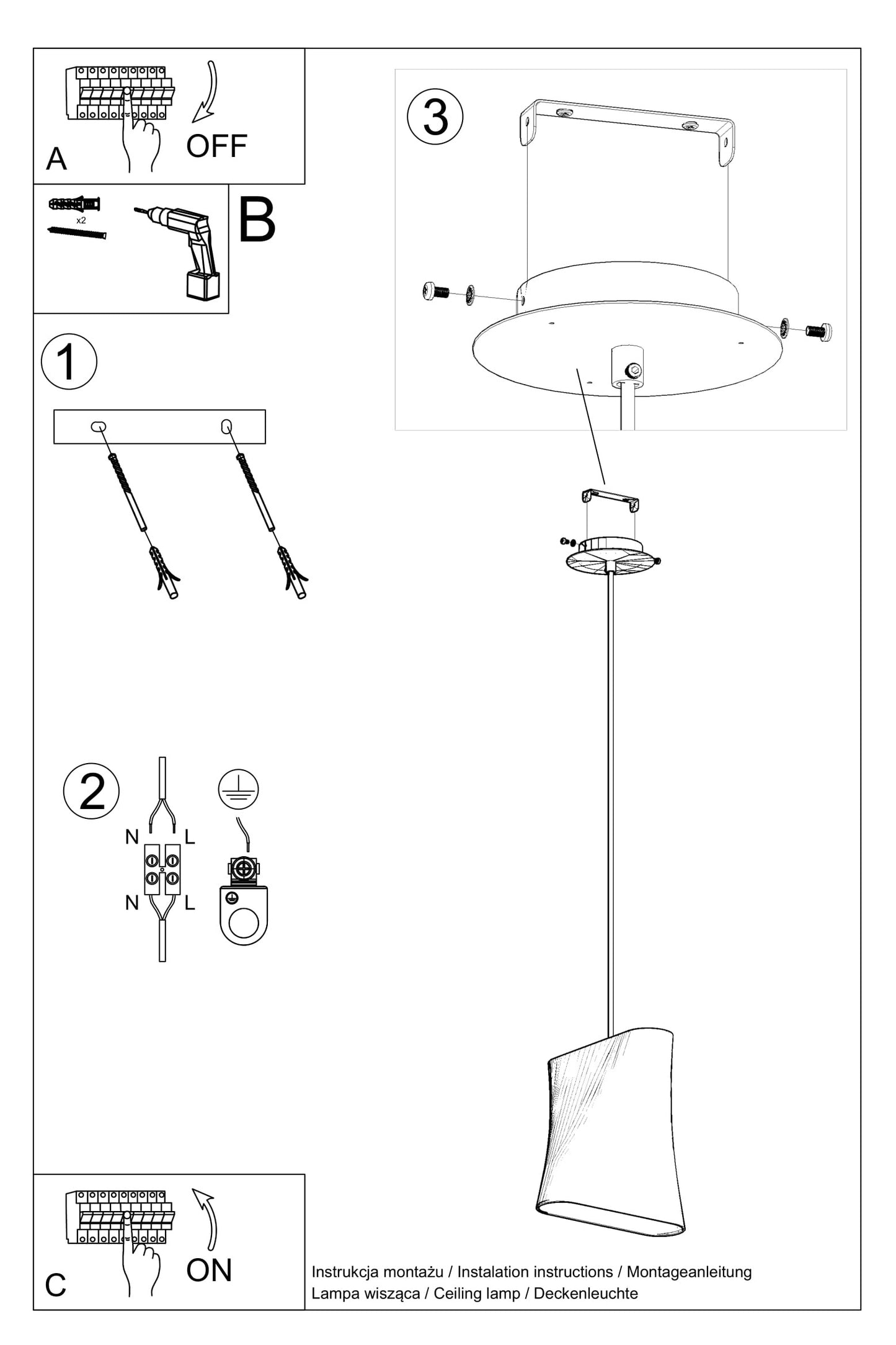 A
OFF

x2
B

1

2
N
L
N
L

3

C
ON

Instrukcja montażu / Instalation instructions / Montageanleitung
Lampa wisząca / Ceiling lamp / Deckenleuchte