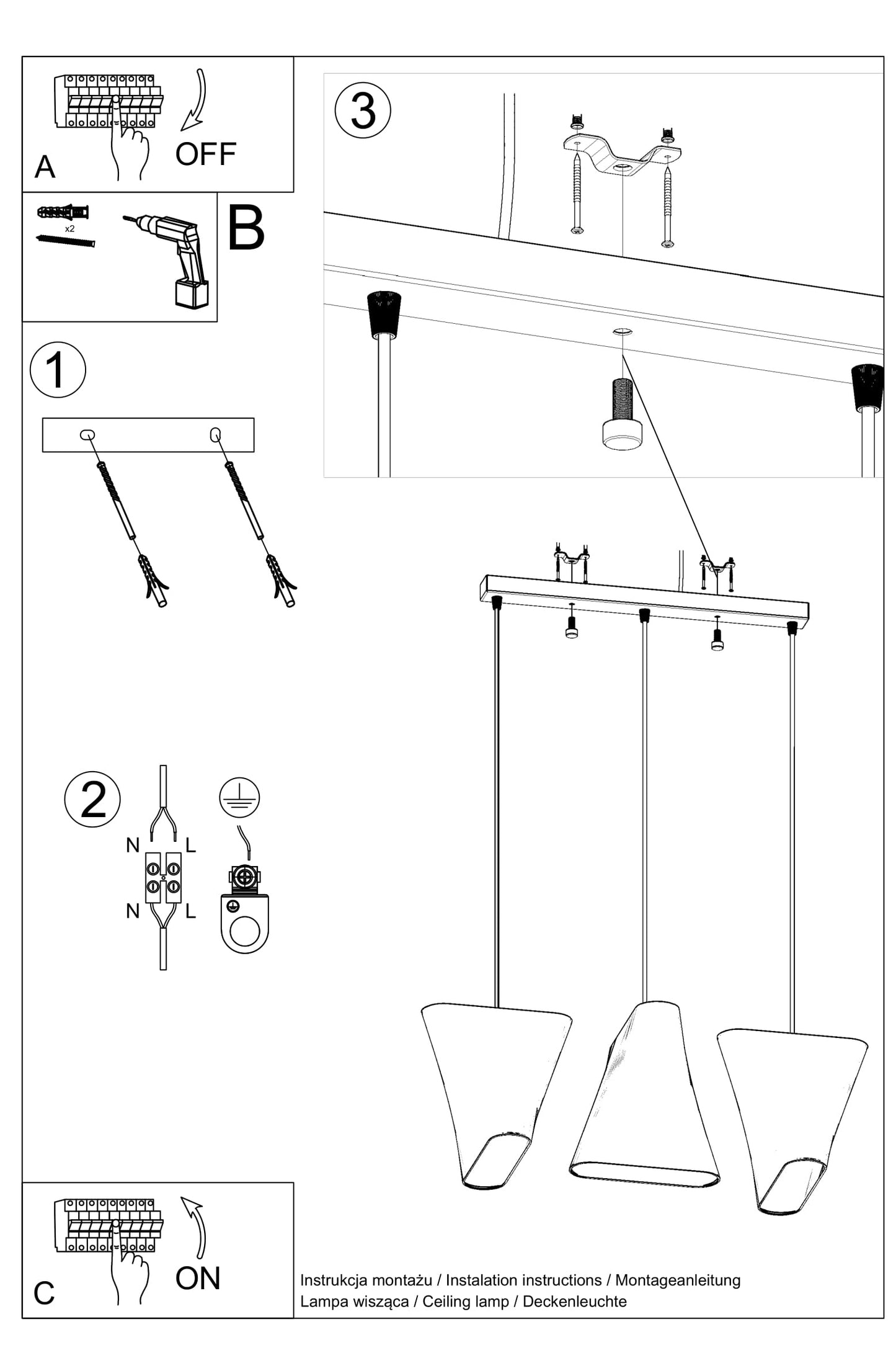 A
OFF

x2
B

1

2
N L
N L

3

C
ON

Instrukcja montażu / Instalation instructions / Montageanleitung
Lampa wisząca / Ceiling lamp / Deckenleuchte