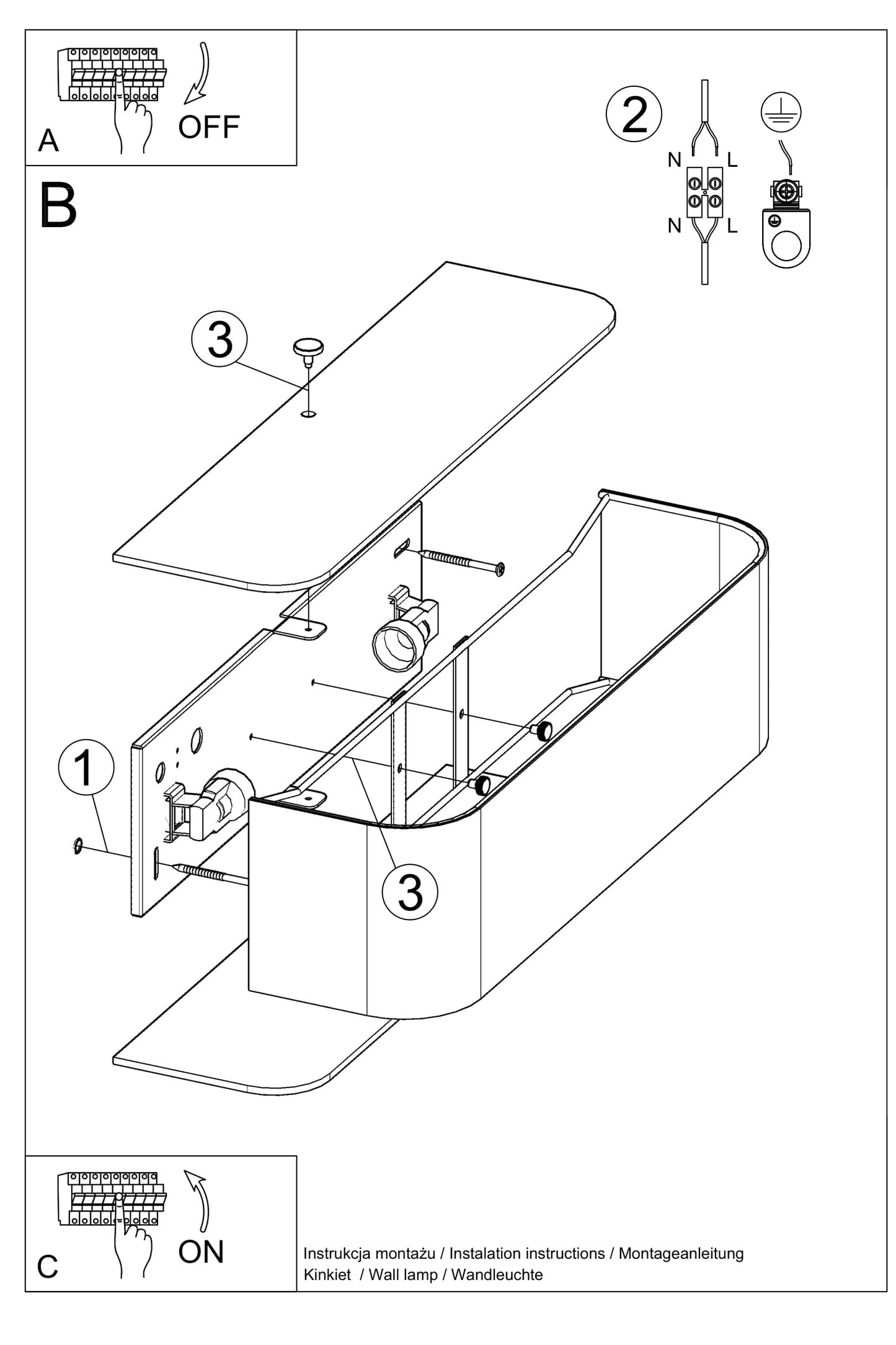 A

OFF

B

2

N L

N L

3

1

3

C

ON

Instrukcja montażu / Instalation instructions / Montageanleitung
Kinkiet / Wall lamp / Wandleuchte