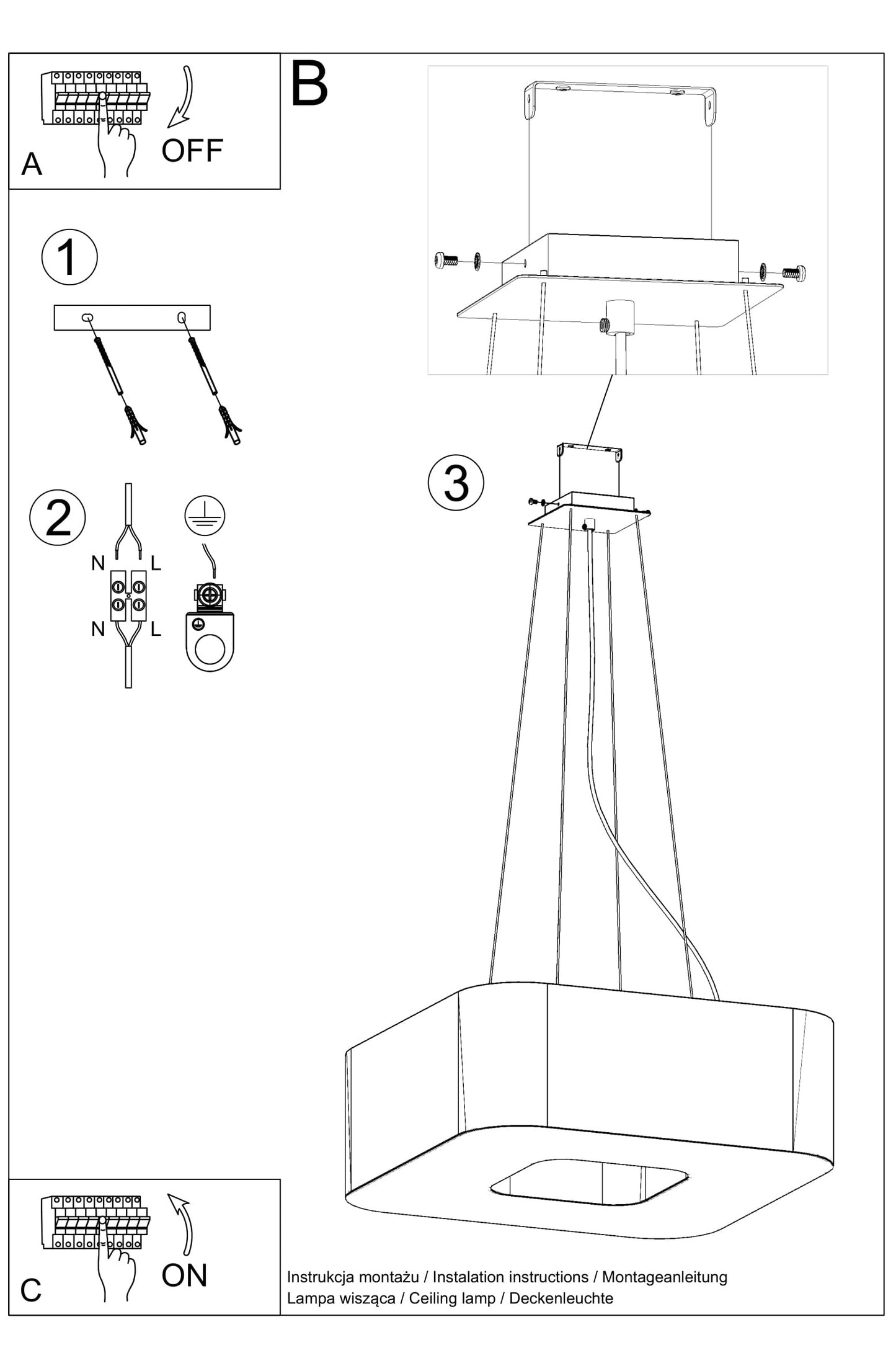 A
OFF

B

1

2
N L
N L

3

C
ON

Instrukcja montażu / Instalation instructions / Montageanleitung
Lampa wisząca / Ceiling lamp / Deckenleuchte