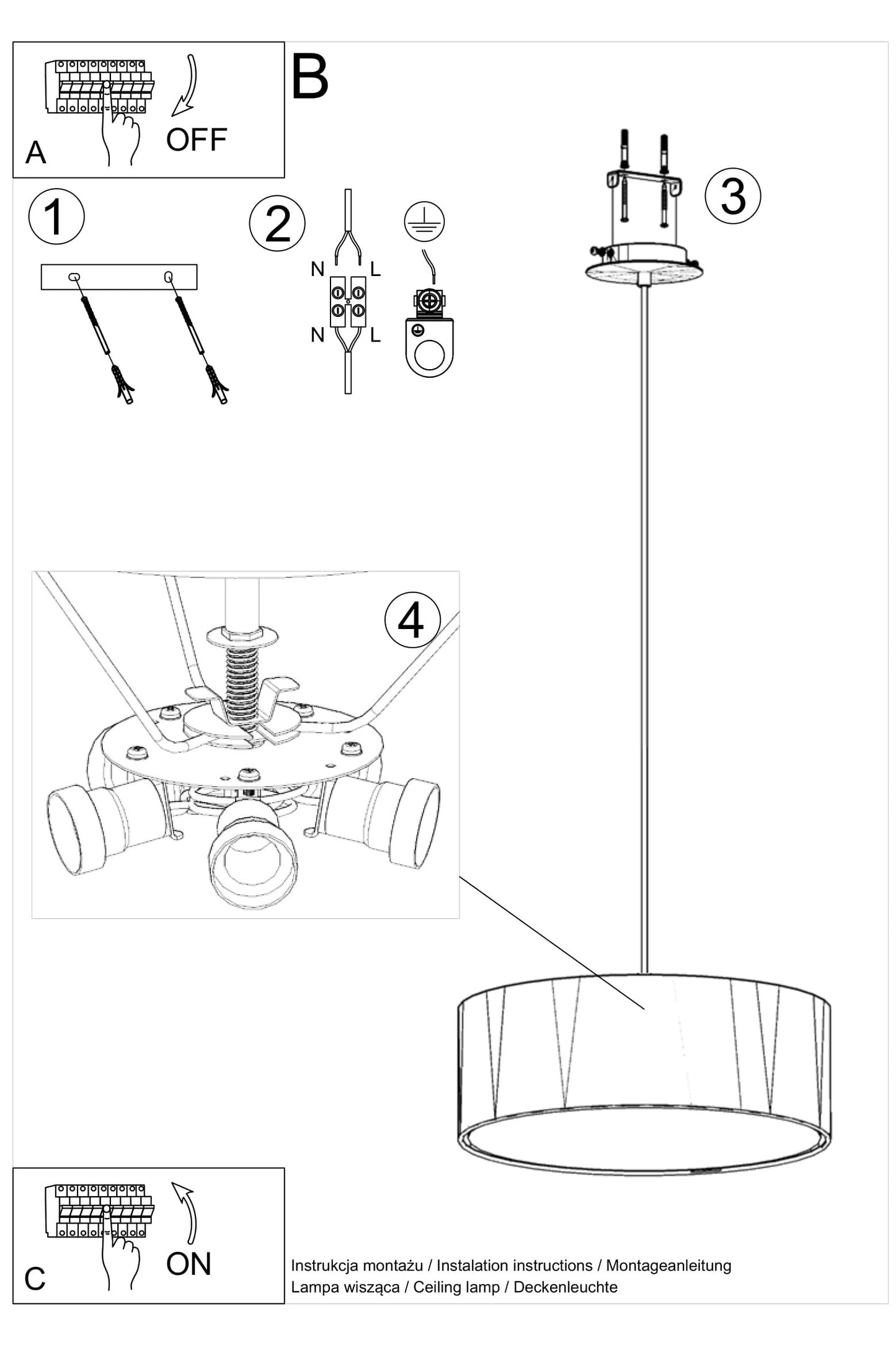 A
OFF

B

1

2

N
L
N
L

3

4

C
ON

Instrukcja montażu / Instalation instructions / Montageanleitung
Lampa wisząca / Ceiling lamp / Deckenleuchte