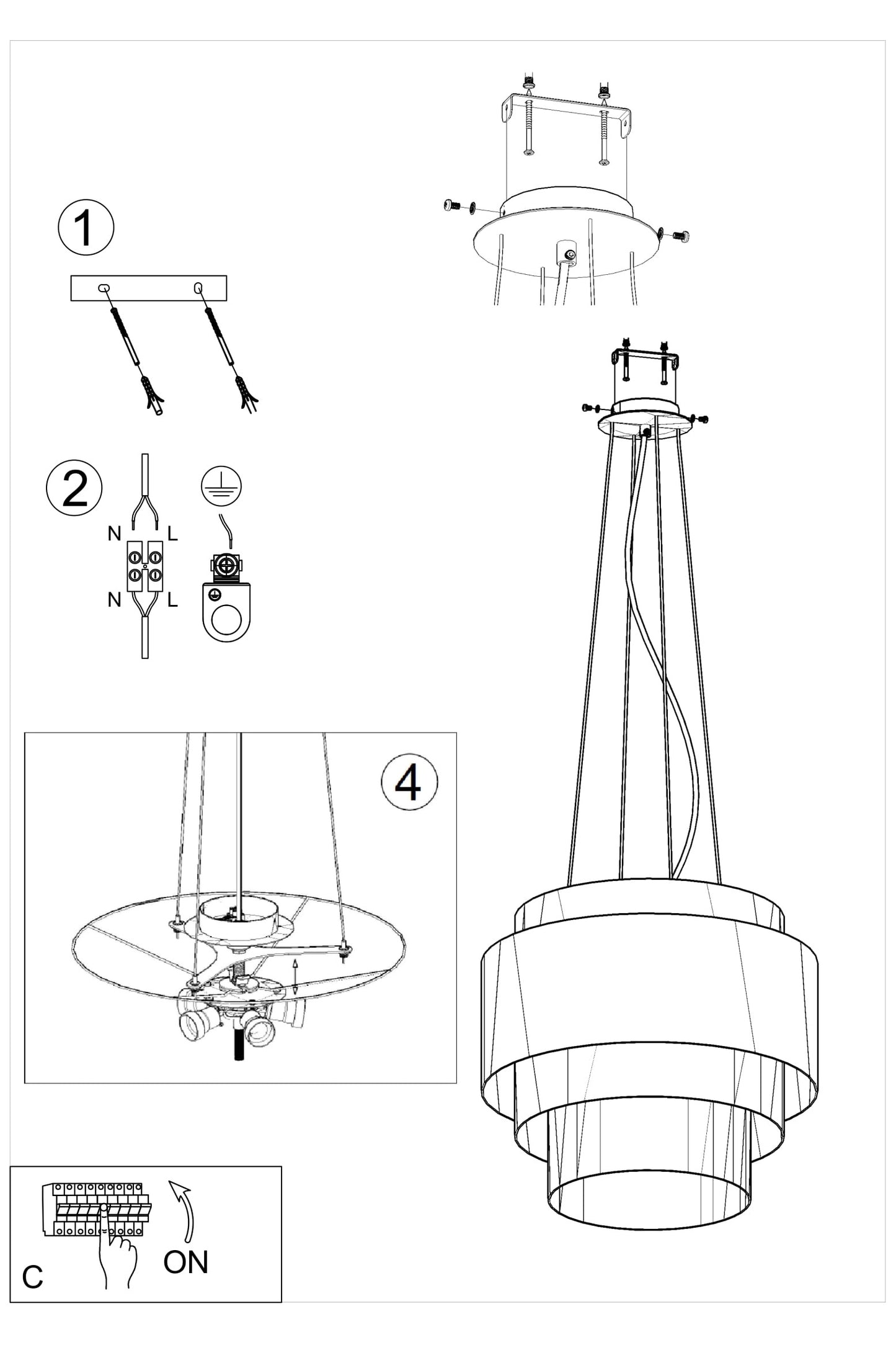 1

2

N L

N L

4

C

ON