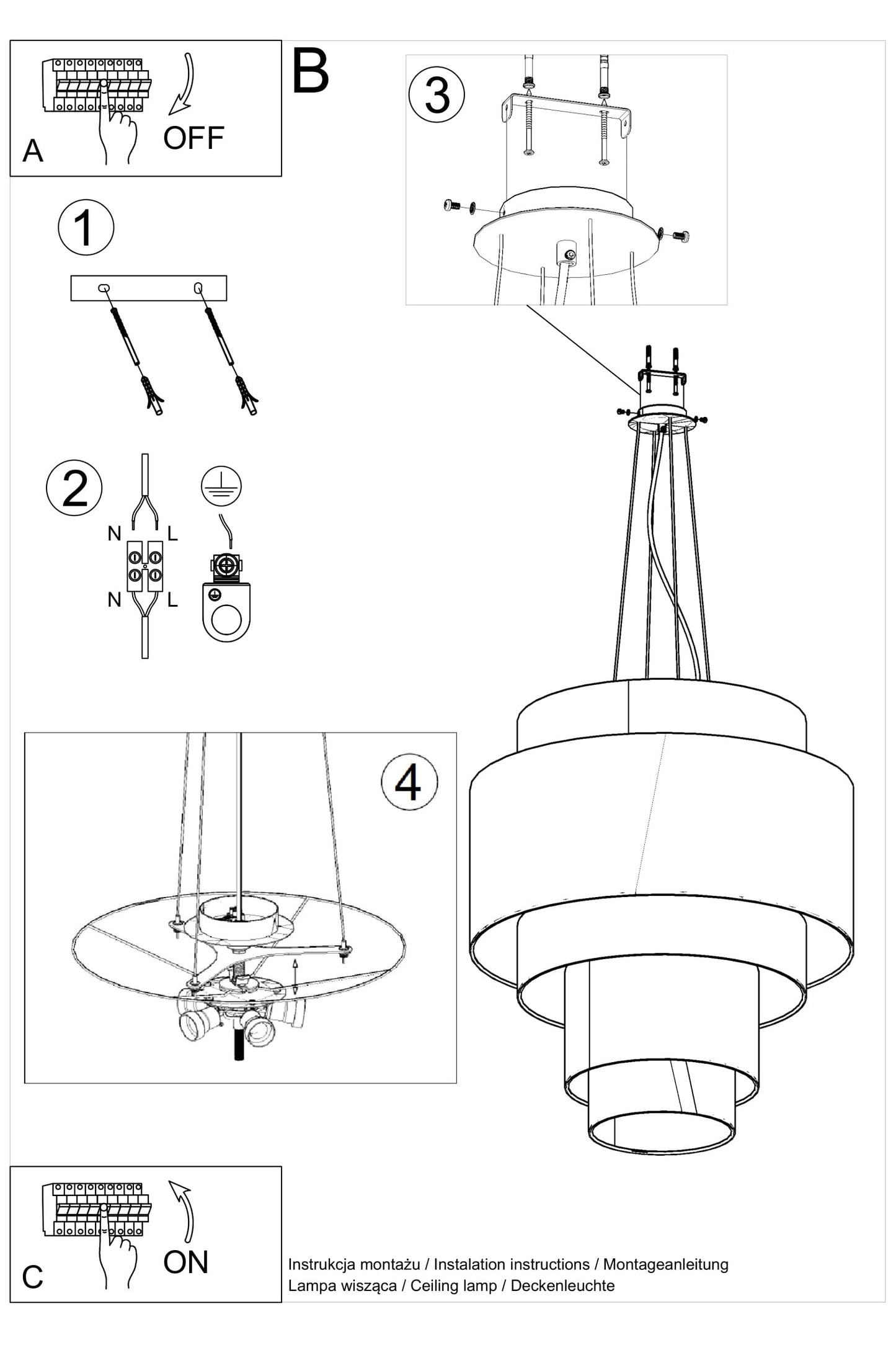 A
OFF
B
3
1
2
N
L
N
L
4
C
ON
Instrukcja montażu / Instalation instructions / Montageanleitung
Lampa wisząca / Ceiling lamp / Deckenleuchte