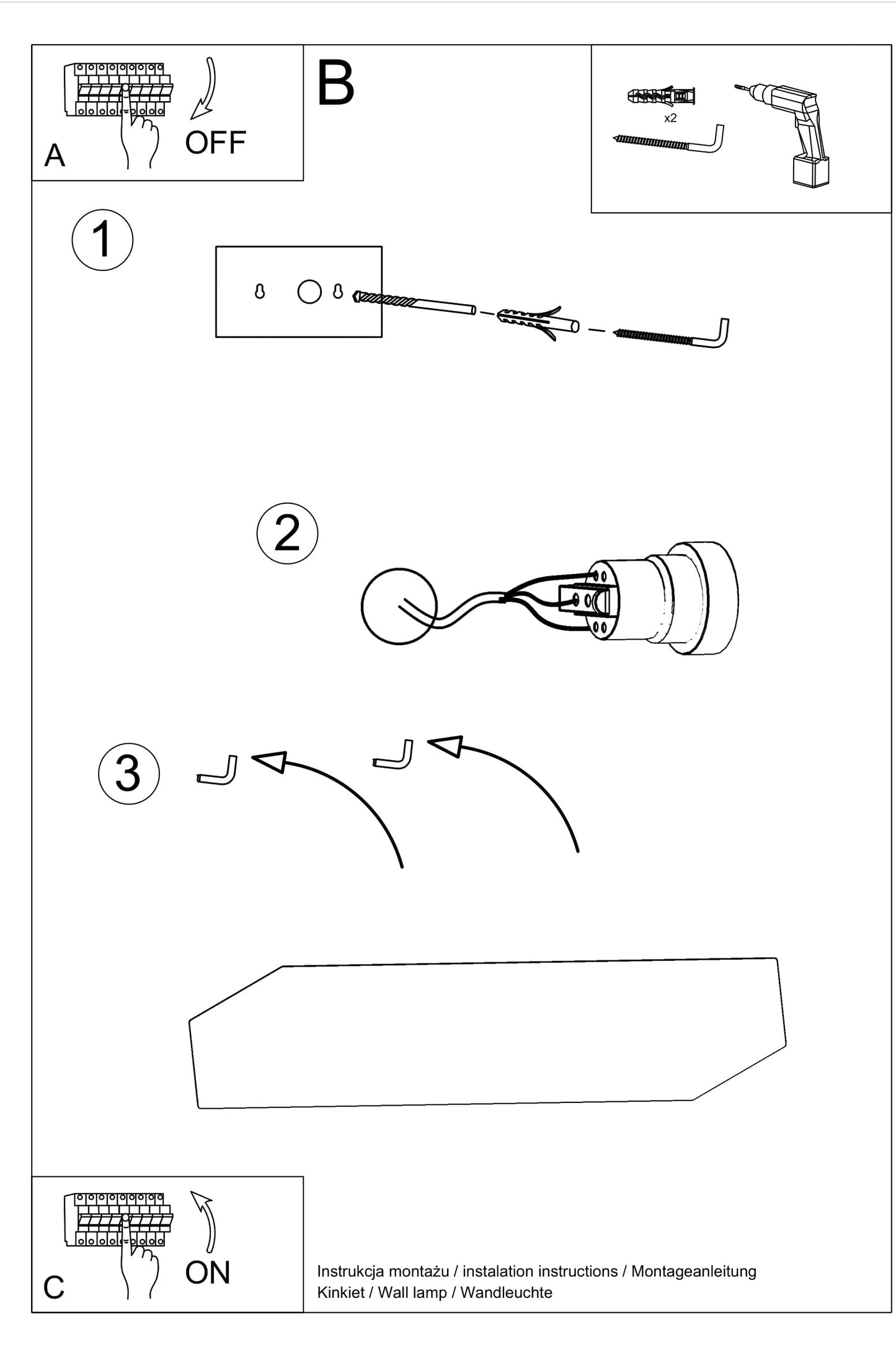 A

OFF

B

x2

1

2

3

C

ON

Instrukcja montażu / instalation instructions / Montageanleitung
Kinkiet / Wall lamp / Wandleuchte