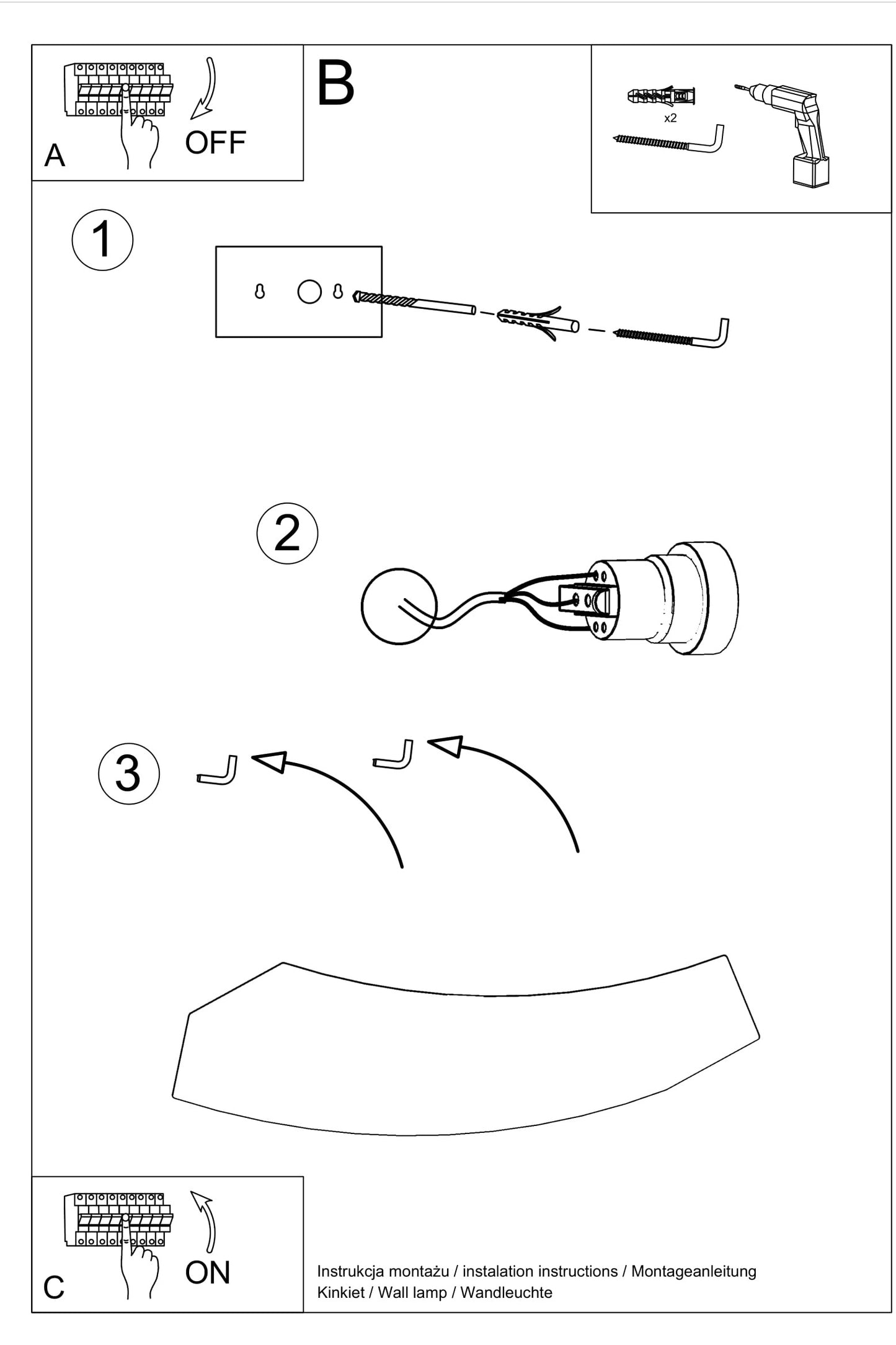 A

OFF

B

x2

1

2

3

C

ON

Instrukcja montażu / instalation instructions / Montageanleitung
Kinkiet / Wall lamp / Wandleuchte