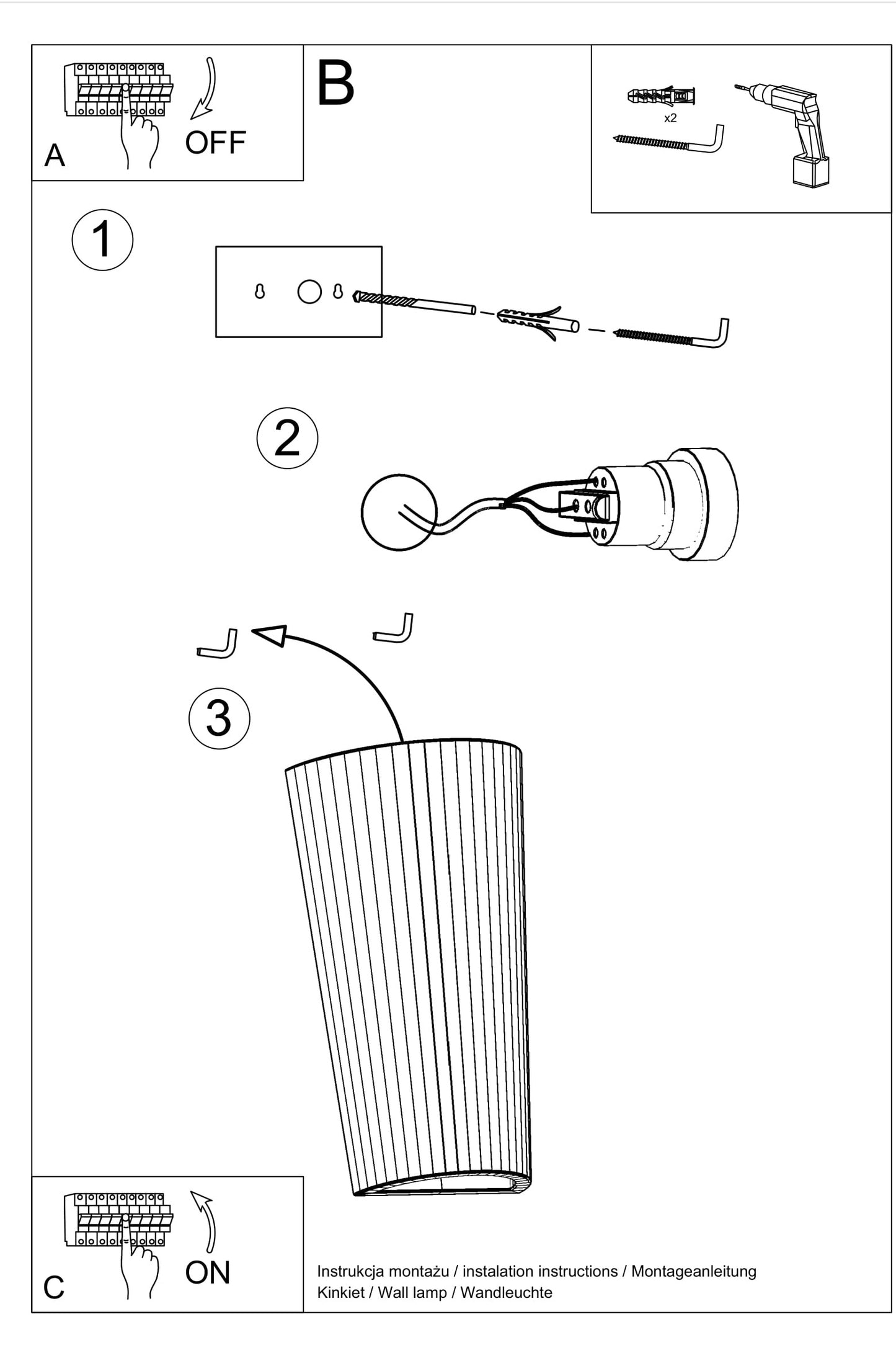 A
OFF

B

x2

1

2

3

C
ON

Instrukcja montażu / instalation instructions / Montageanleitung
Kinkiet / Wall lamp / Wandleuchte