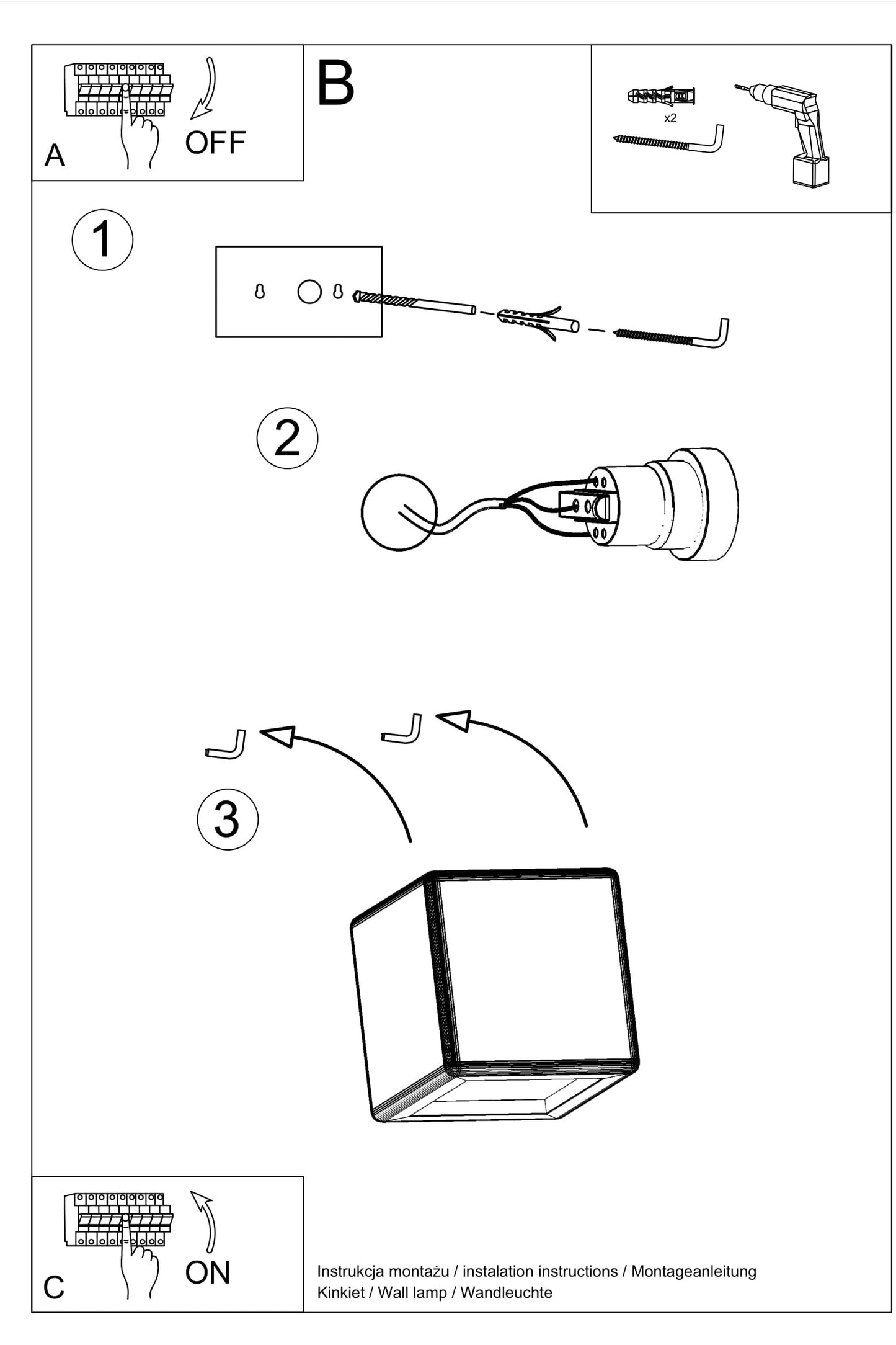 A

OFF

B

x2

1

2

3

C

ON

Instrukcja montażu / instalation instructions / Montageanleitung
Kinkiet / Wall lamp / Wandleuchte