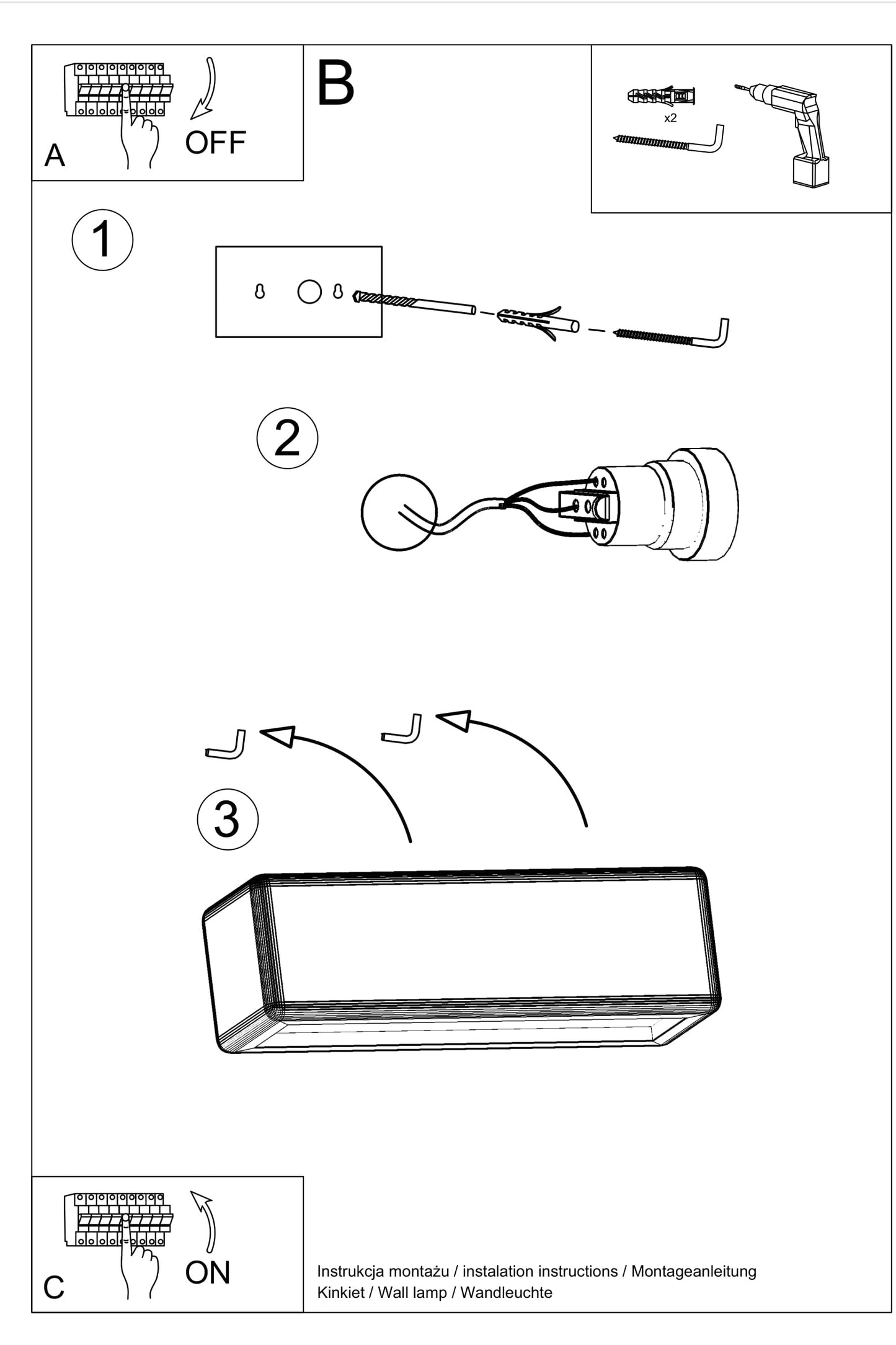 A
OFF

B

x2

1

2

3

C
ON

Instrukcja montażu / instalation instructions / Montageanleitung
Kinkiet / Wall lamp / Wandleuchte