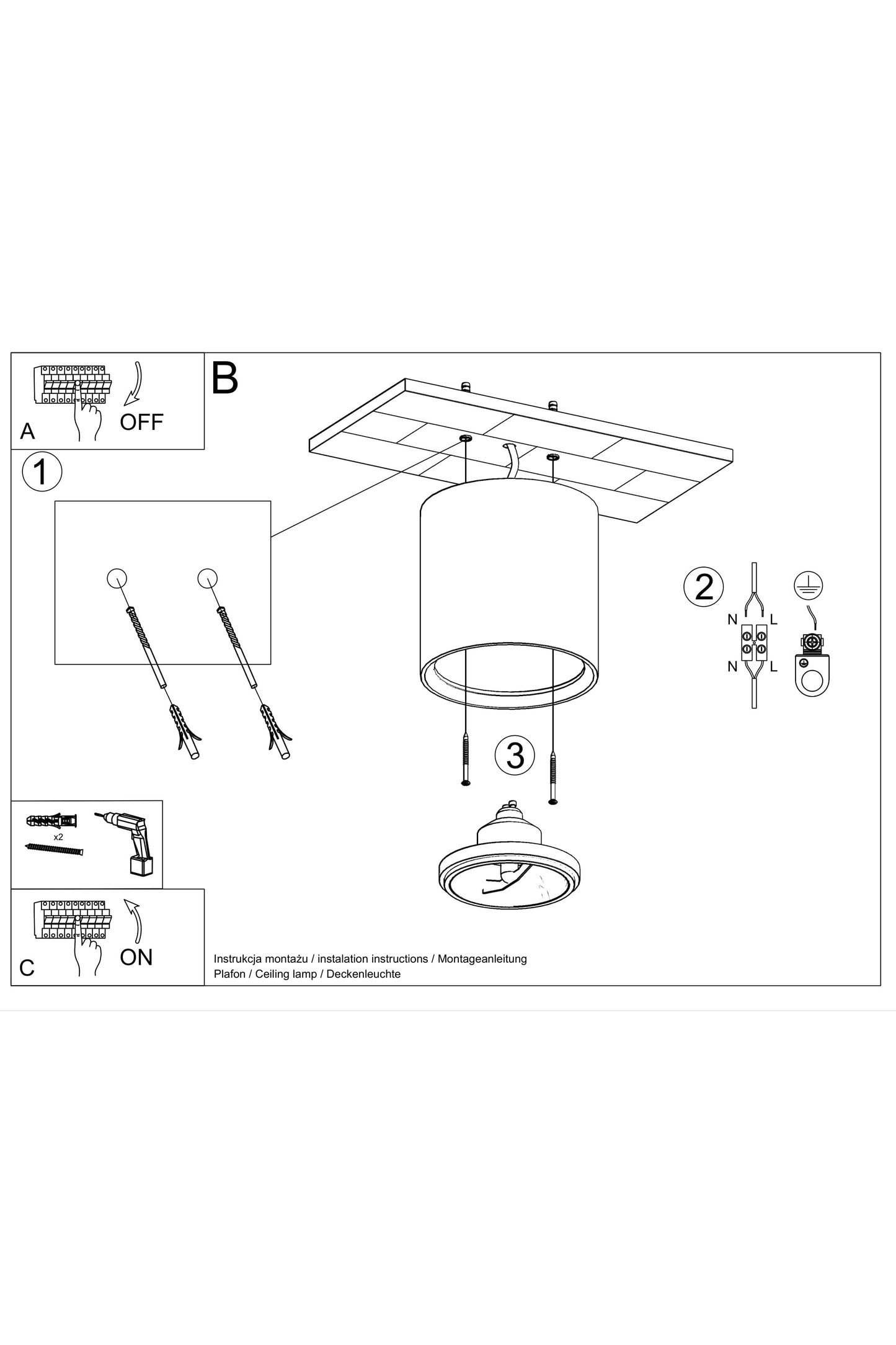 A
OFF

B

1

2
N L
N L

3

x2

C
ON

Instrukcja montażu / instalation instructions / Montageanleitung
Plafon / Ceiling lamp / Deckenleuchte