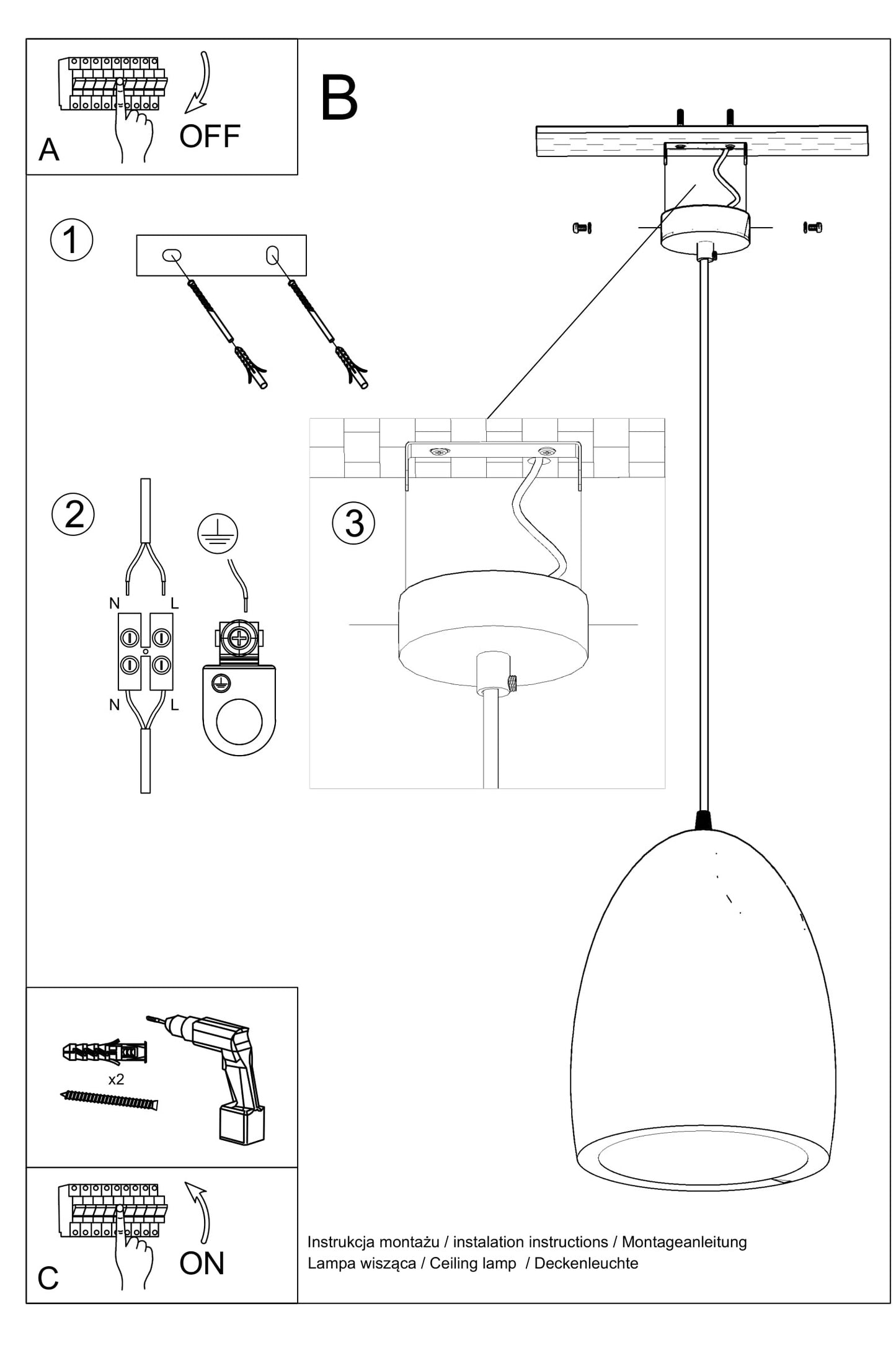 A
OFF

B

1

2
N L
N L

3

x2

C
ON

Instrukcja montażu / instalation instructions / Montageanleitung
Lampa wisząca / Ceiling lamp / Deckenleuchte