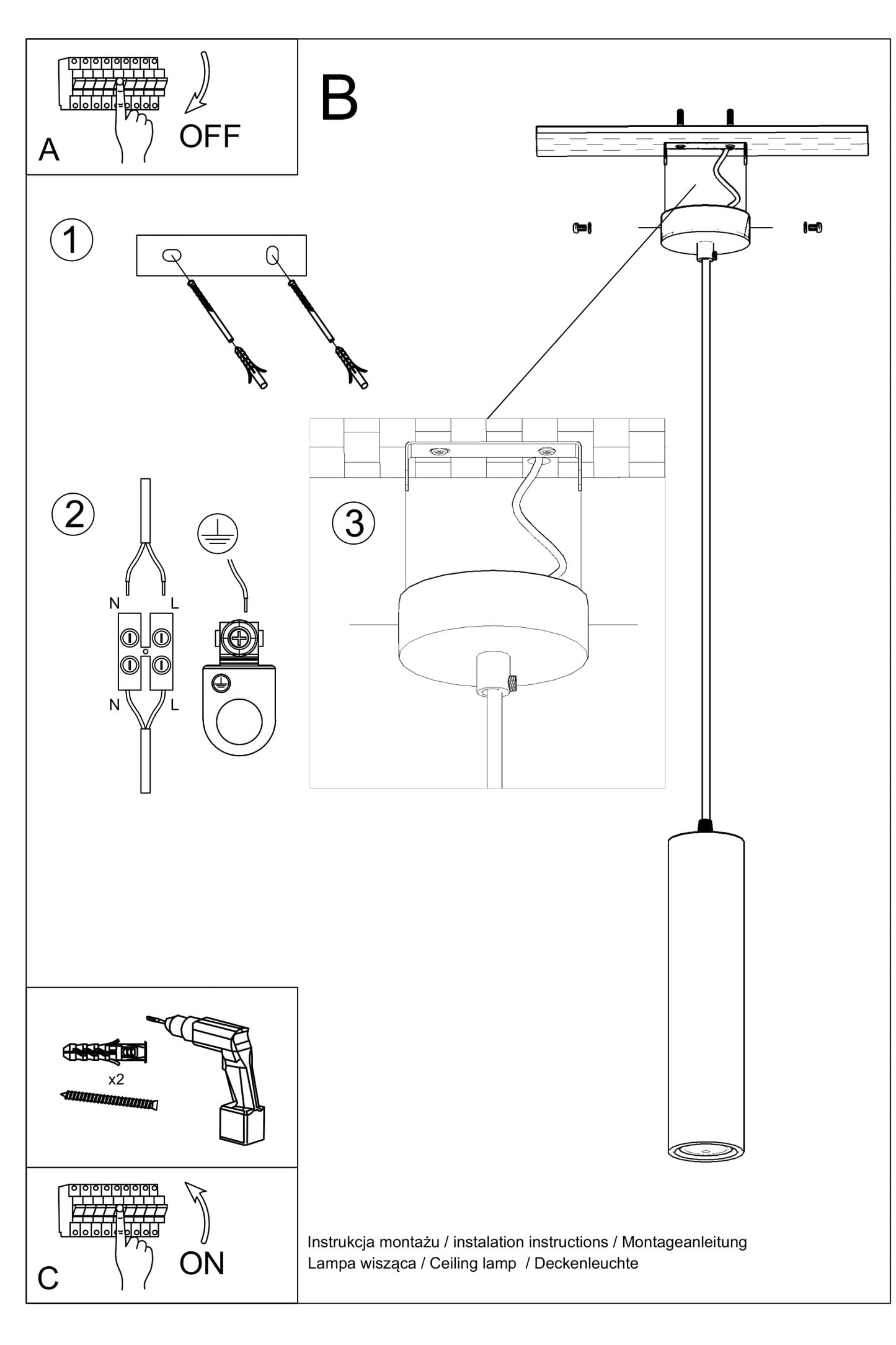 A
OFF

B

1

2

N L

N L

3

x2

C
ON

Instrukcja montażu / instalation instructions / Montageanleitung
Lampa wisząca / Ceiling lamp / Deckenleuchte