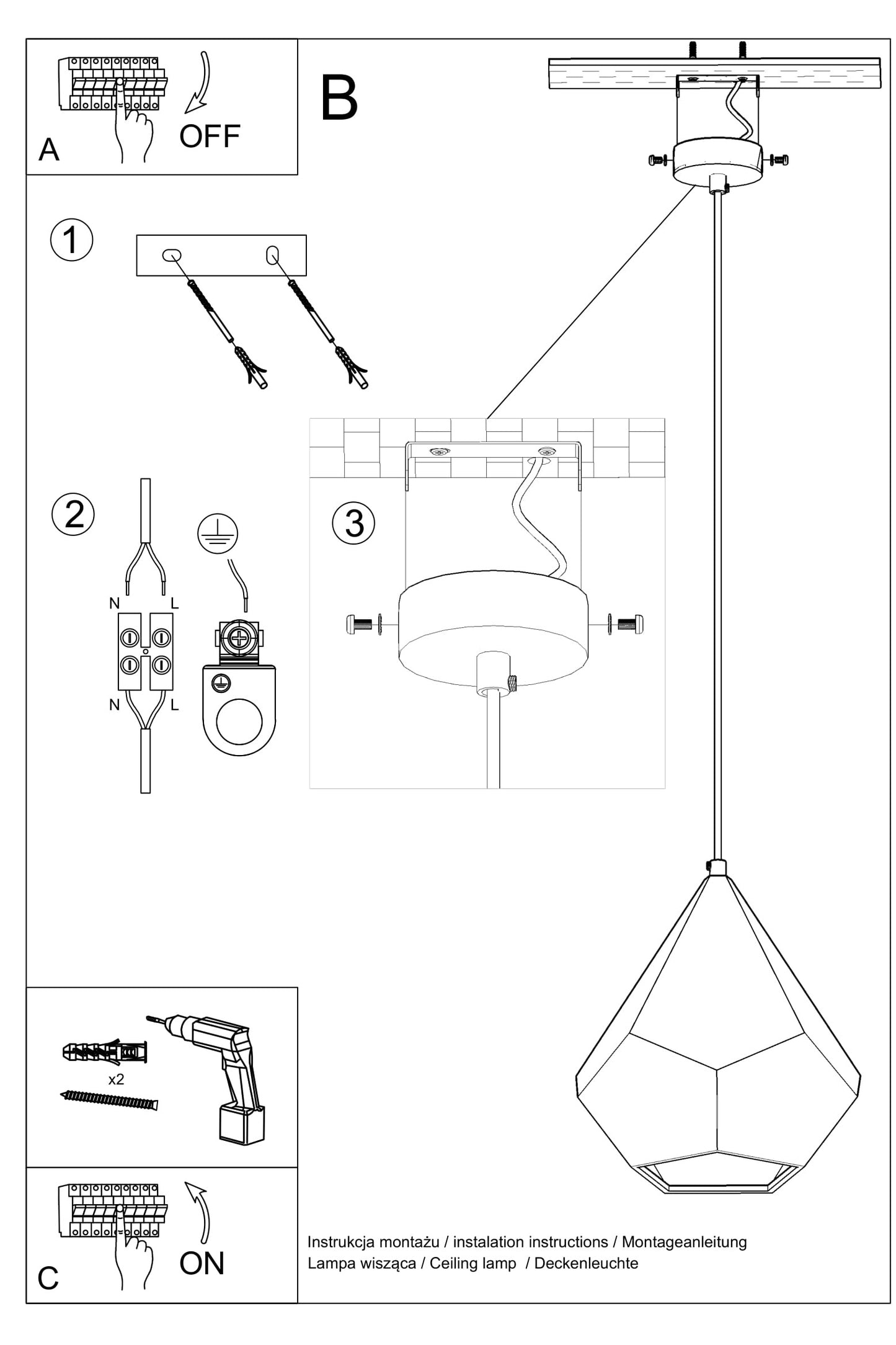 A
OFF

B

1

2

N
L
N
L

3

x2

C
ON

Instrukcja montażu / instalation instructions / Montageanleitung
Lampa wisząca / Ceiling lamp / Deckenleuchte