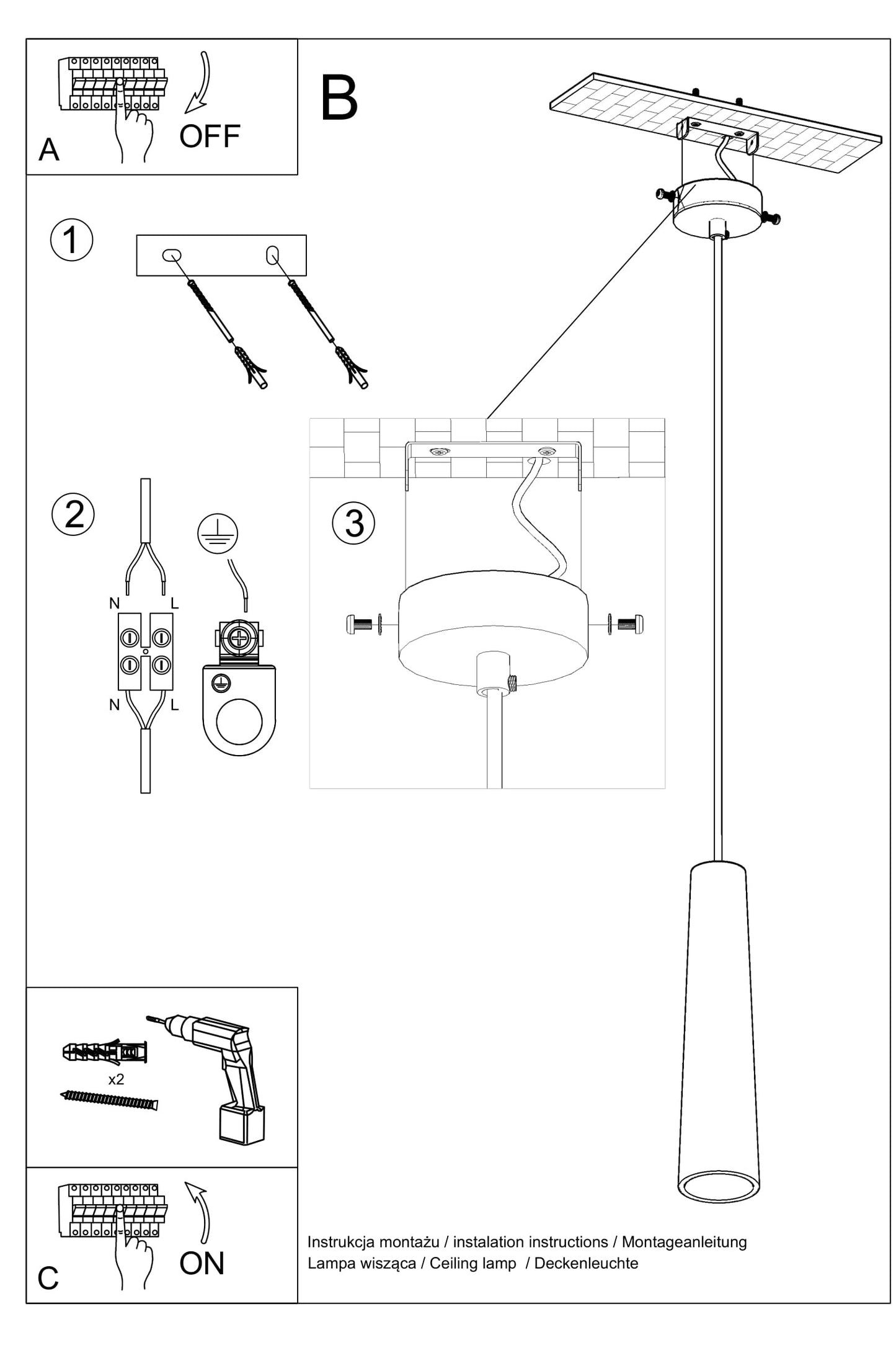 A
OFF

B

1

2
N
L
N
L

3

x2

C
ON

Instrukcja montażu / instalation instructions / Montageanleitung
Lampa wisząca / Ceiling lamp / Deckenleuchte