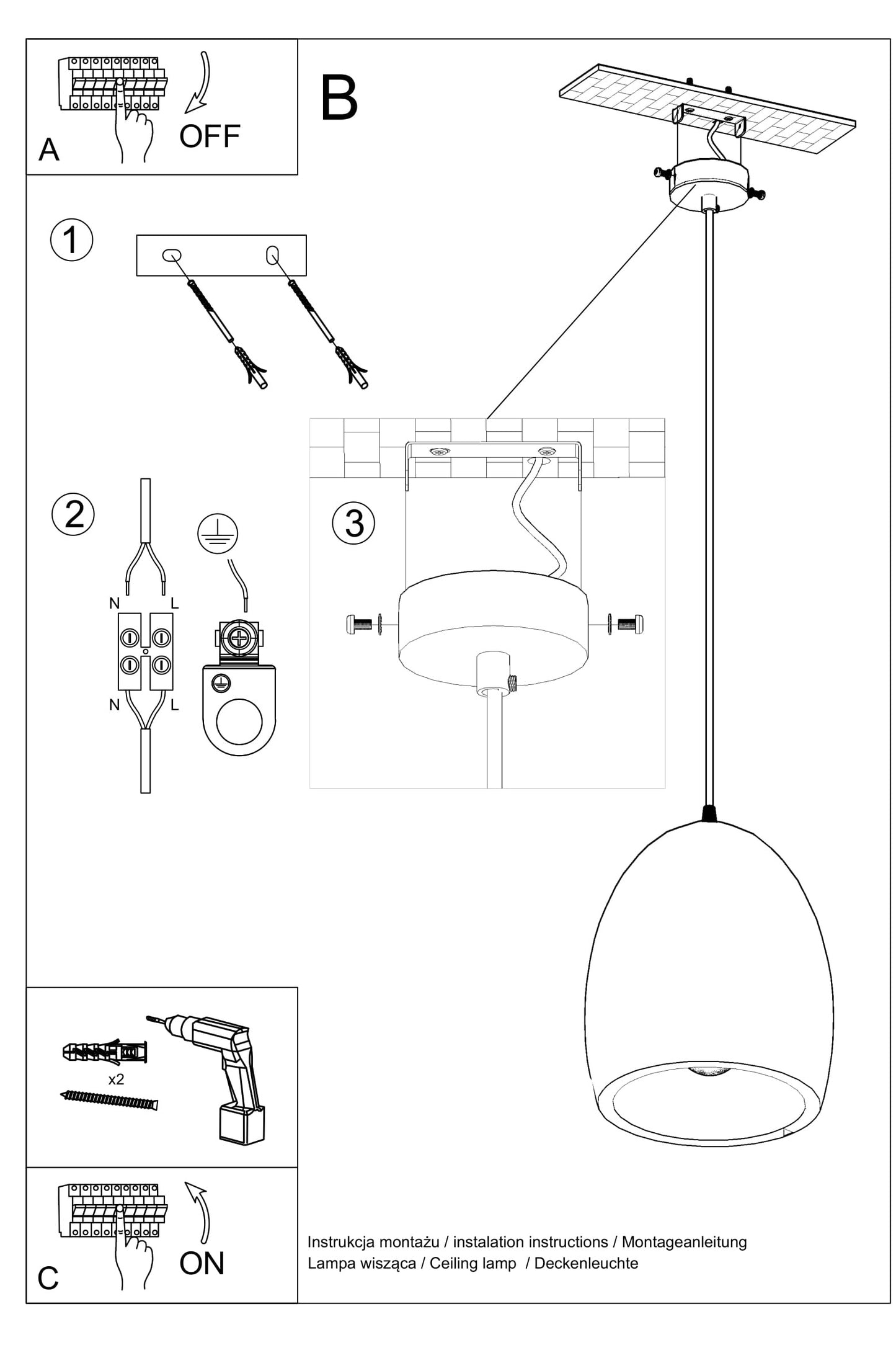 A

OFF

B

1

2

N

L

N

L

3

x2

C

ON

Instrukcja montażu / instalation instructions / Montageanleitung
Lampa wisząca / Ceiling lamp / Deckenleuchte