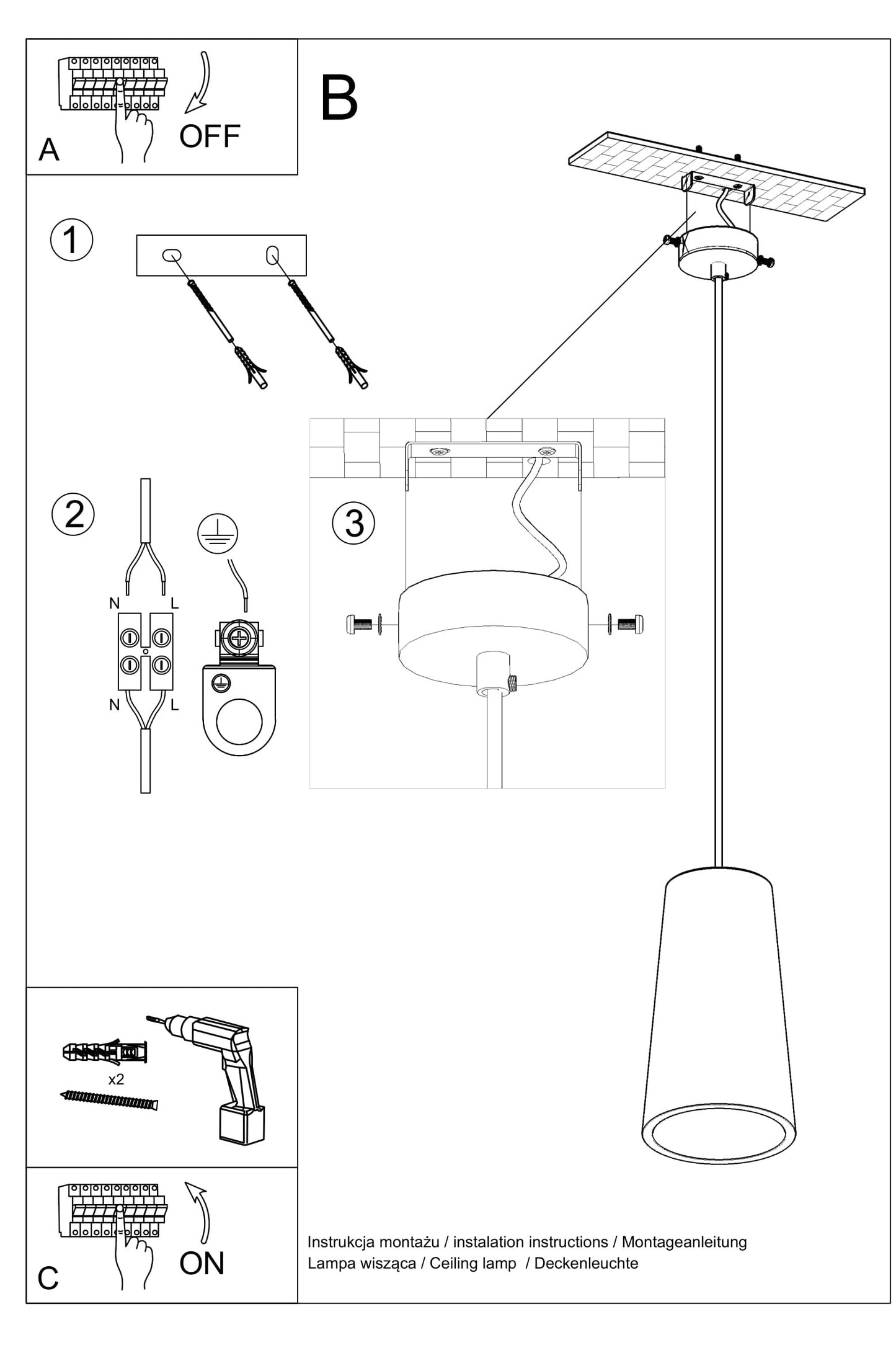 A
OFF

B

1

2

N L

N L

3

x2

C
ON

Instrukcja montażu / instalation instructions / Montageanleitung
Lampa wisząca / Ceiling lamp / Deckenleuchte