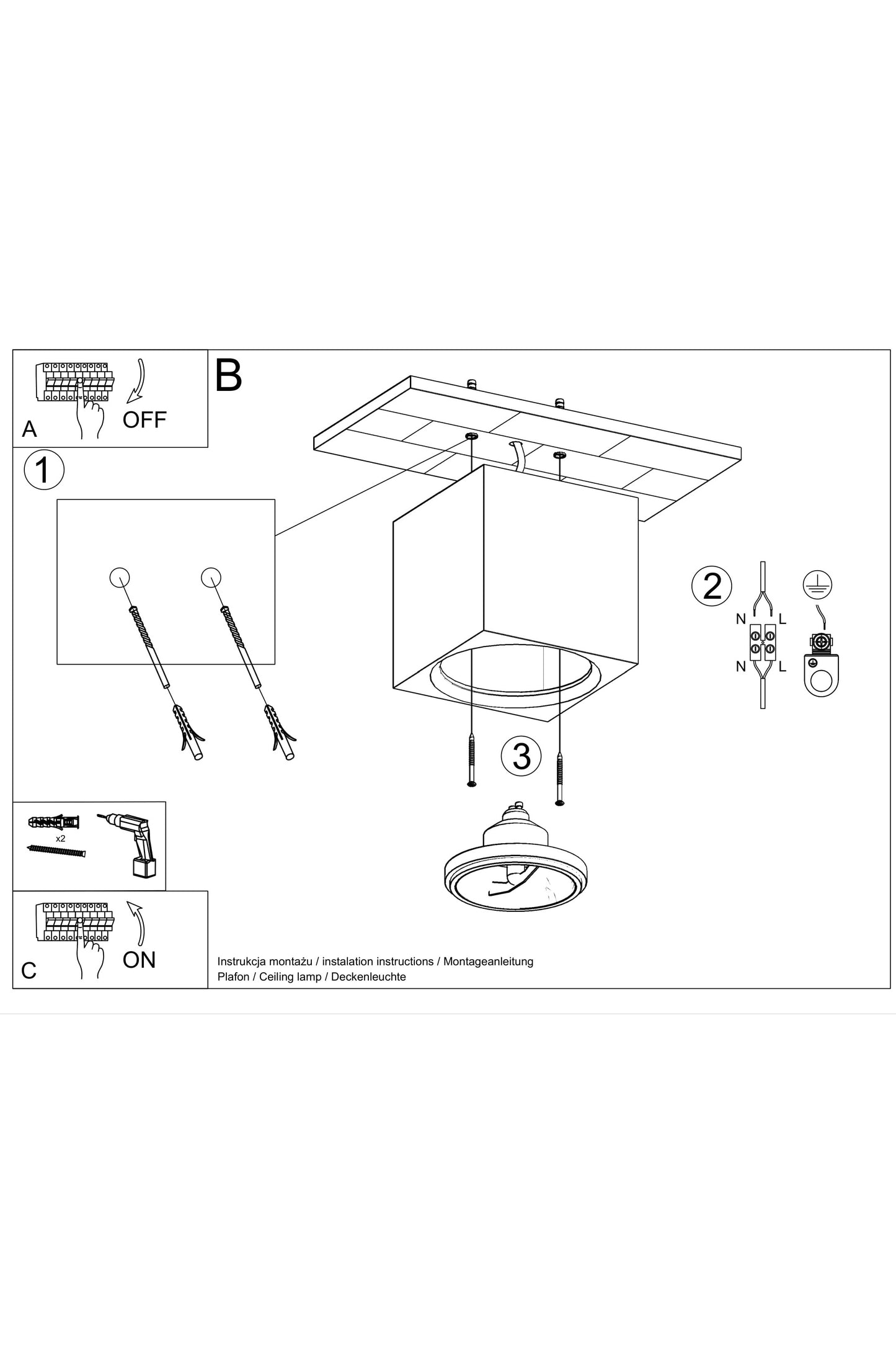 A

OFF

B

1

2

N L

N L

3

x2

C

ON

Instrukcja montażu / instalation instructions / Montageanleitung
Plafon / Ceiling lamp / Deckenleuchte