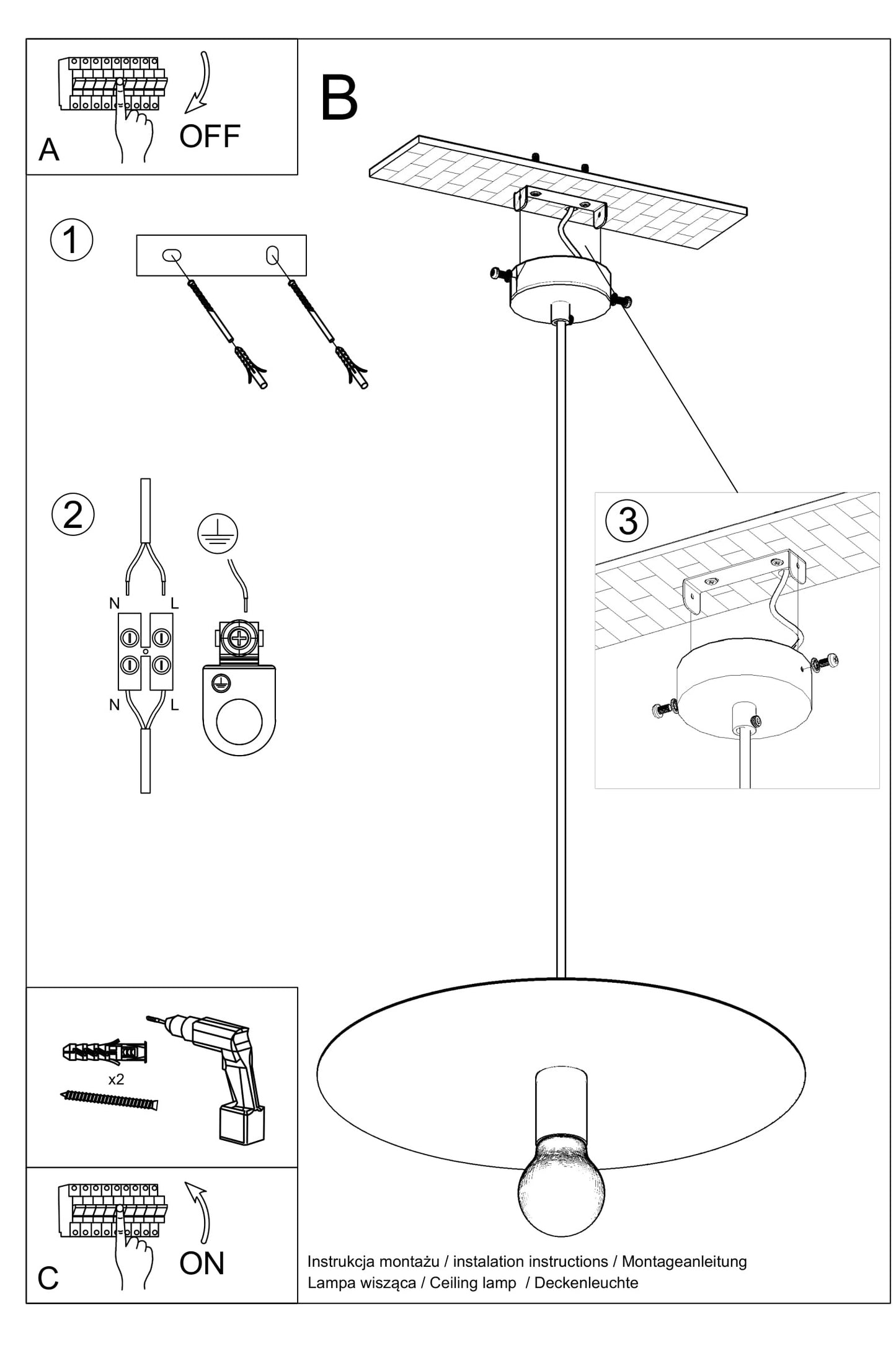 A
OFF

B

1

2
N L
N L

3

x2

C
ON

Instrukcja montażu / instalation instructions / Montageanleitung
Lampa wisząca / Ceiling lamp / Deckenleuchte