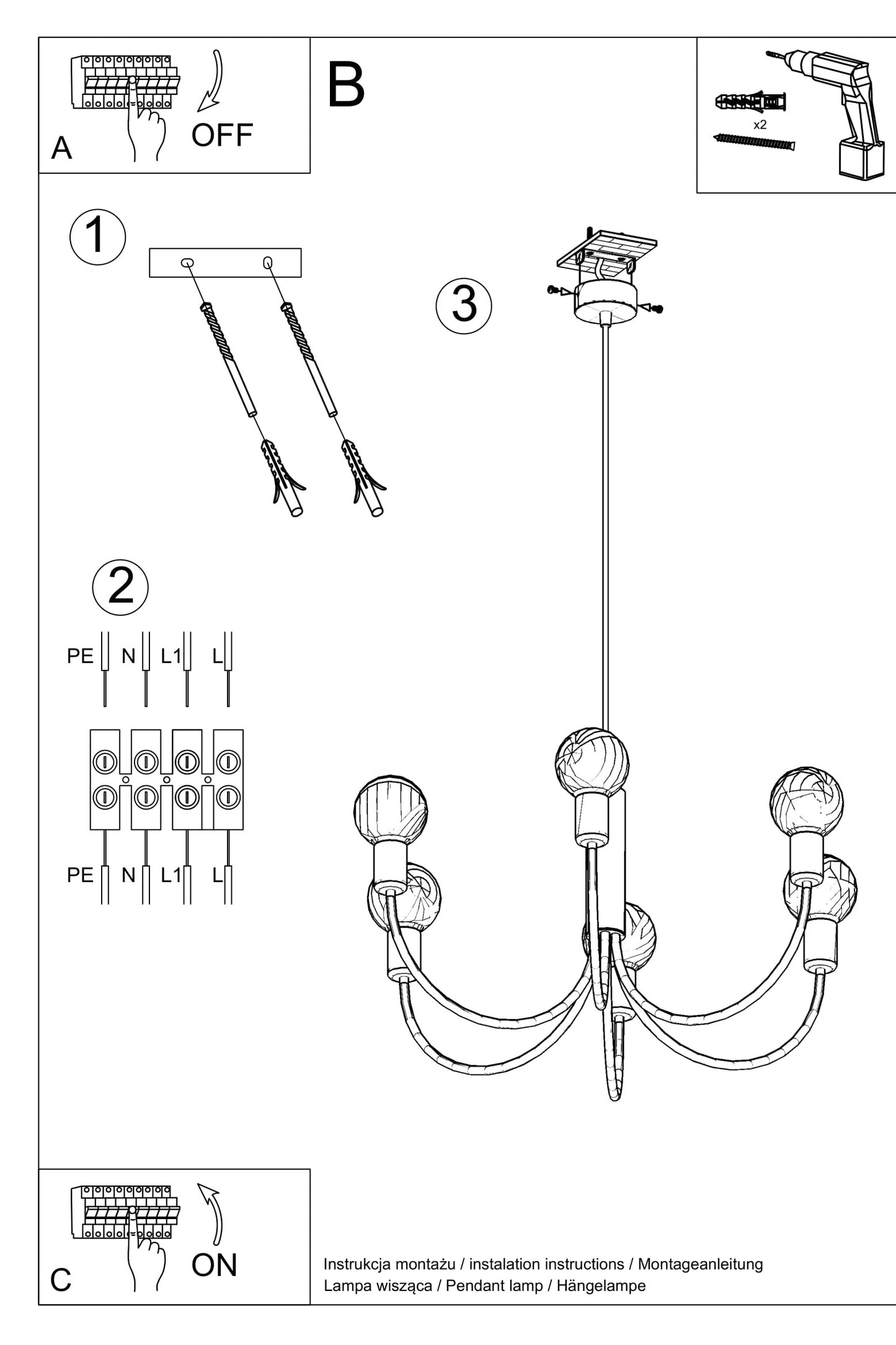 A

OFF

B

x2

1

3

2

PE N L1 L

PE N L1 L

C

ON

Instrukcja montażu / instalation instructions / Montageanleitung
Lampa wisząca / Pendant lamp / Hängelampe