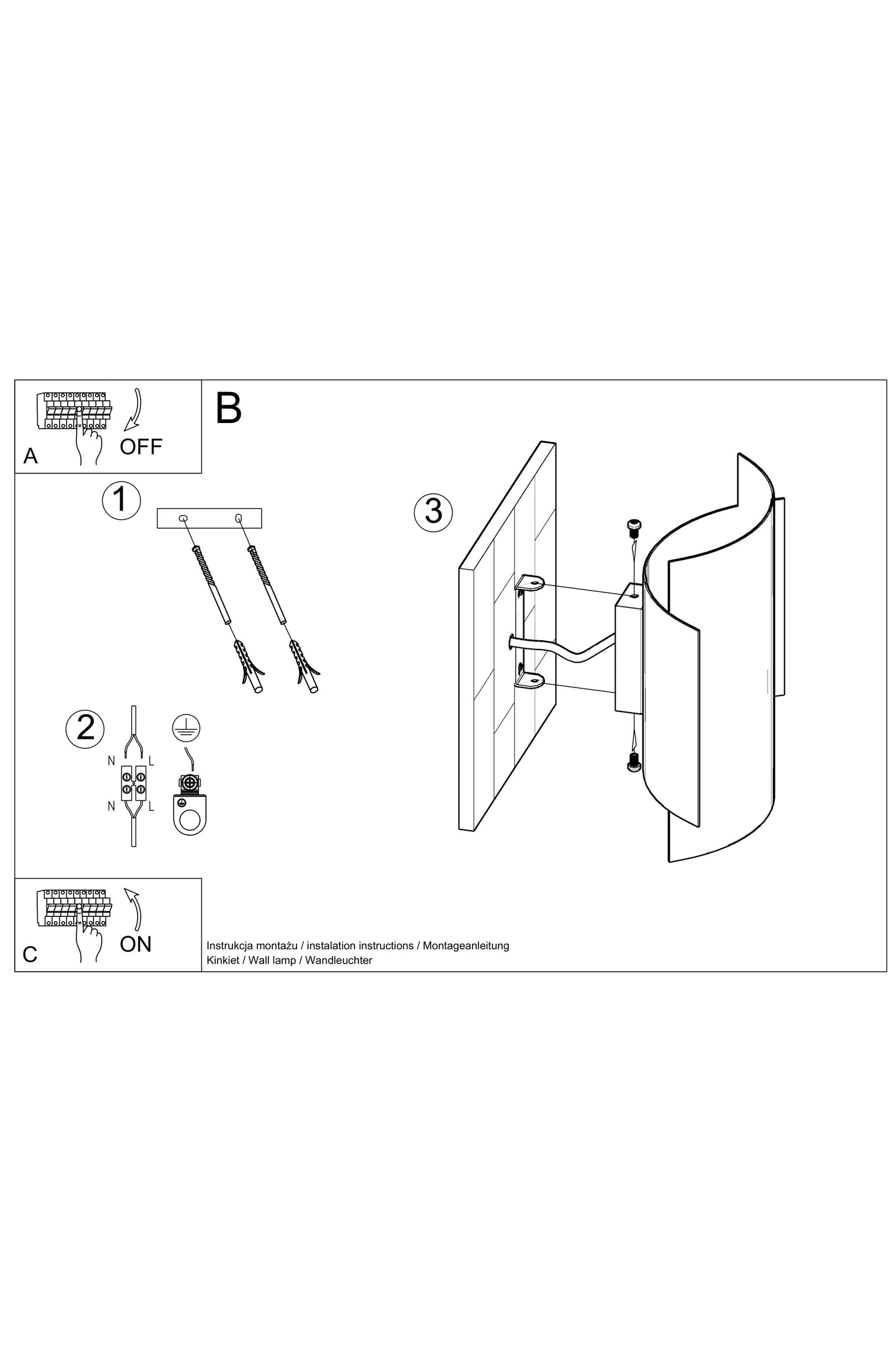 A
OFF

B

1

2
N L
N L

3

C
ON

Instrukcja montażu / instalation instructions / Montageanleitung
Kinkiet / Wall lamp / Wandleuchter