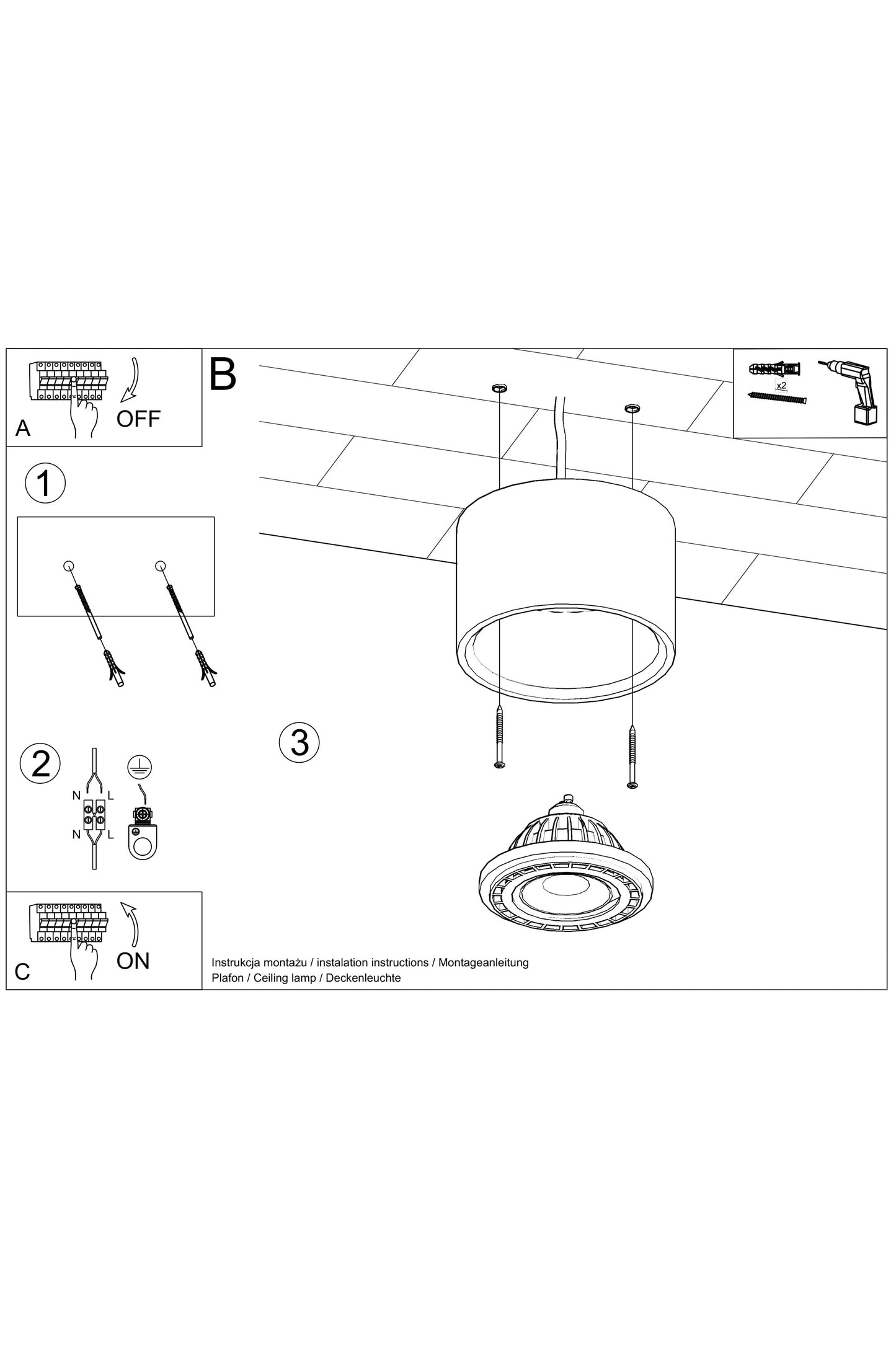 A
OFF

B

x2

1

2

N L
N L

3

C
ON

Instrukcja montażu / instalation instructions / Montageanleitung
Plafon / Ceiling lamp / Deckenleuchte