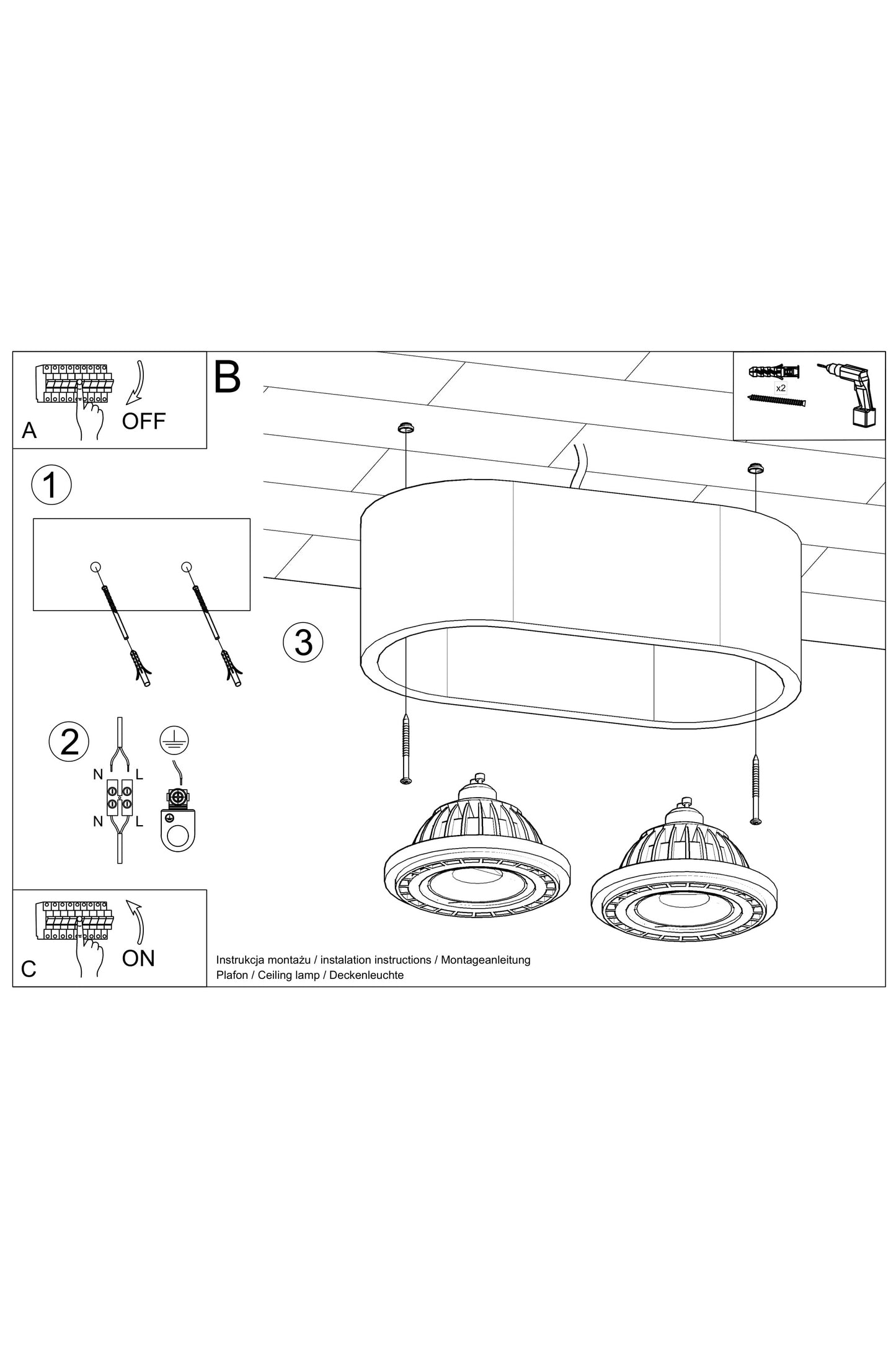 A
OFF

B

x2

1

2

N
L
N
L

3

C
ON

Instrukcja montażu / instalation instructions / Montageanleitung
Plafon / Ceiling lamp / Deckenleuchte