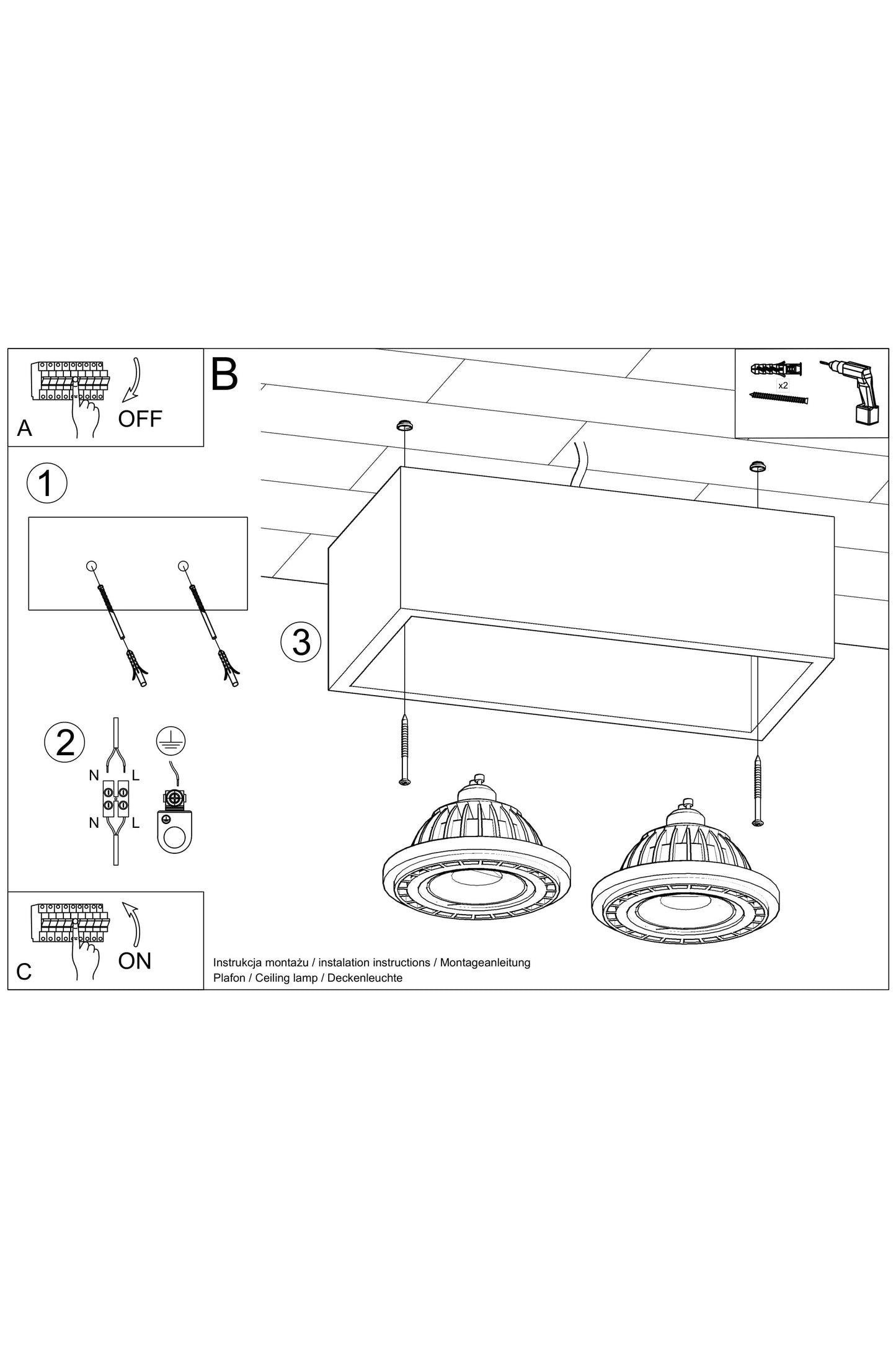 A

OFF

B

x2

1

2

N L

N L

3

C

ON

Instrukcja montażu / instalation instructions / Montageanleitung
Plafon / Ceiling lamp / Deckenleuchte