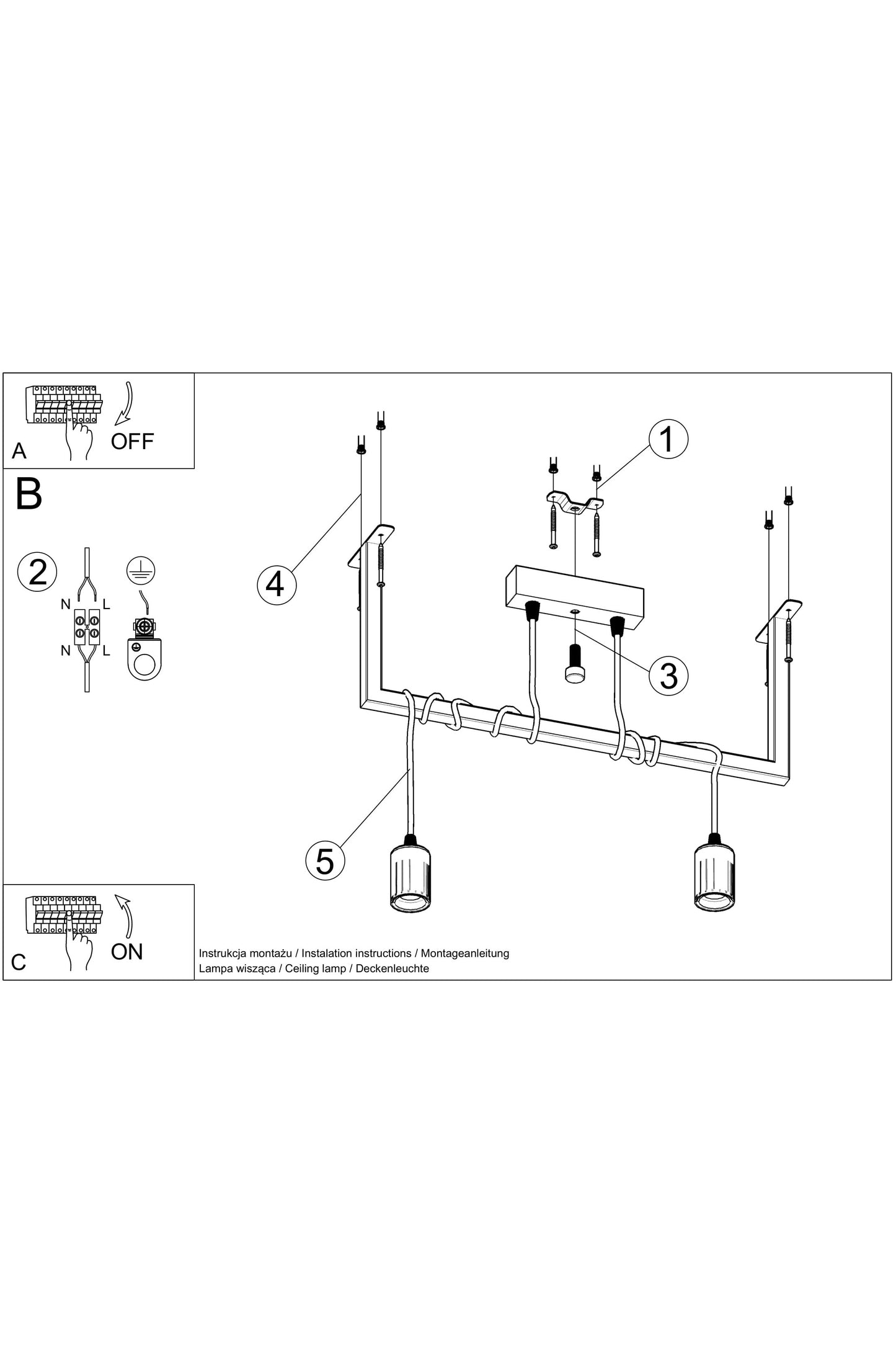 A
OFF

B

2
N L
N L

1
4
3
5

C
ON

Instrukcja montażu / Instalation instructions / Montageanleitung
Lampa wisząca / Ceiling lamp / Deckenleuchte