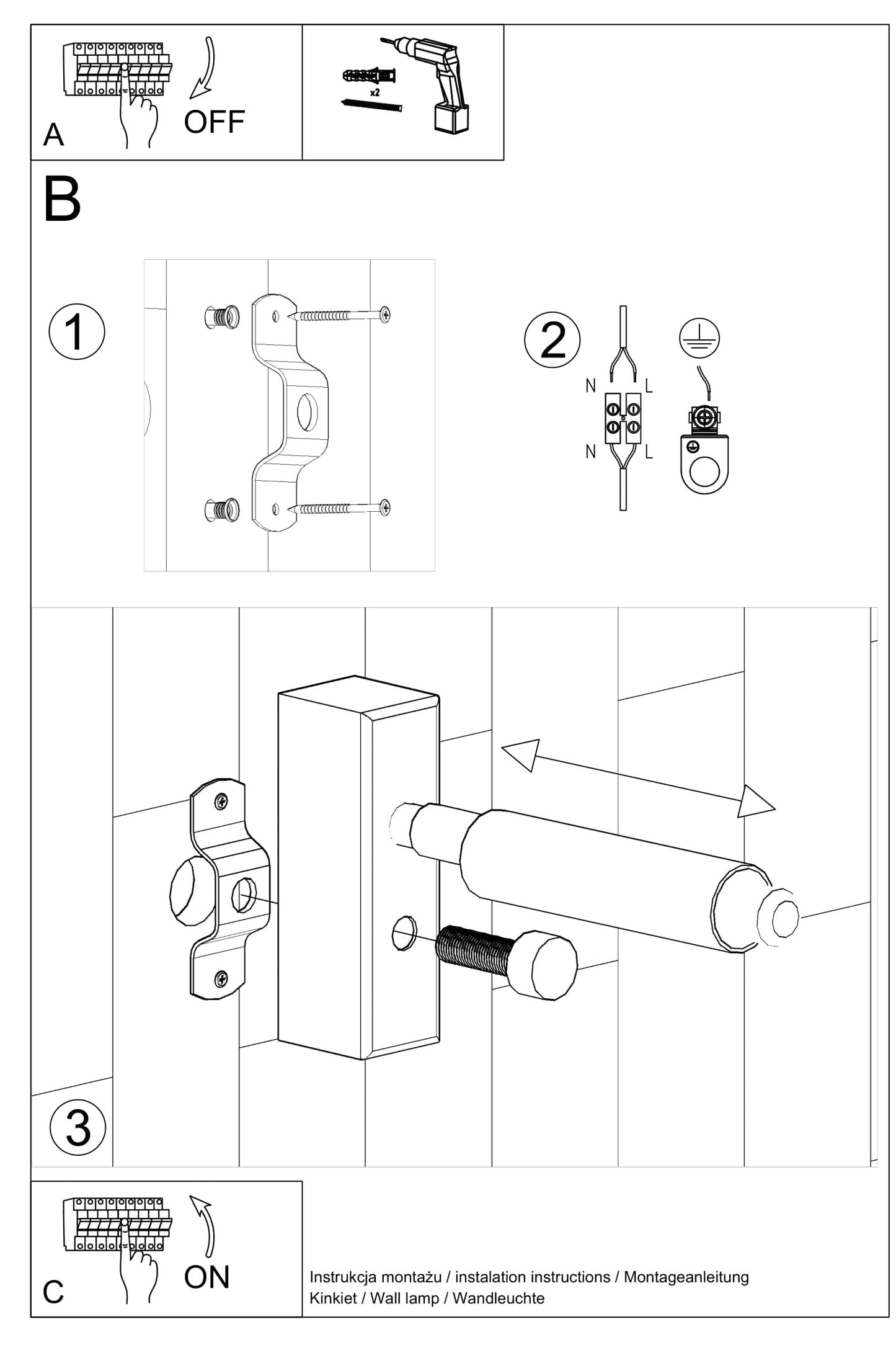 A
OFF
x2

B

1

2
N
L
N
L

3

C
ON

Instrukcja montażu / instalation instructions / Montageanleitung
Kinkiet / Wall lamp / Wandleuchte