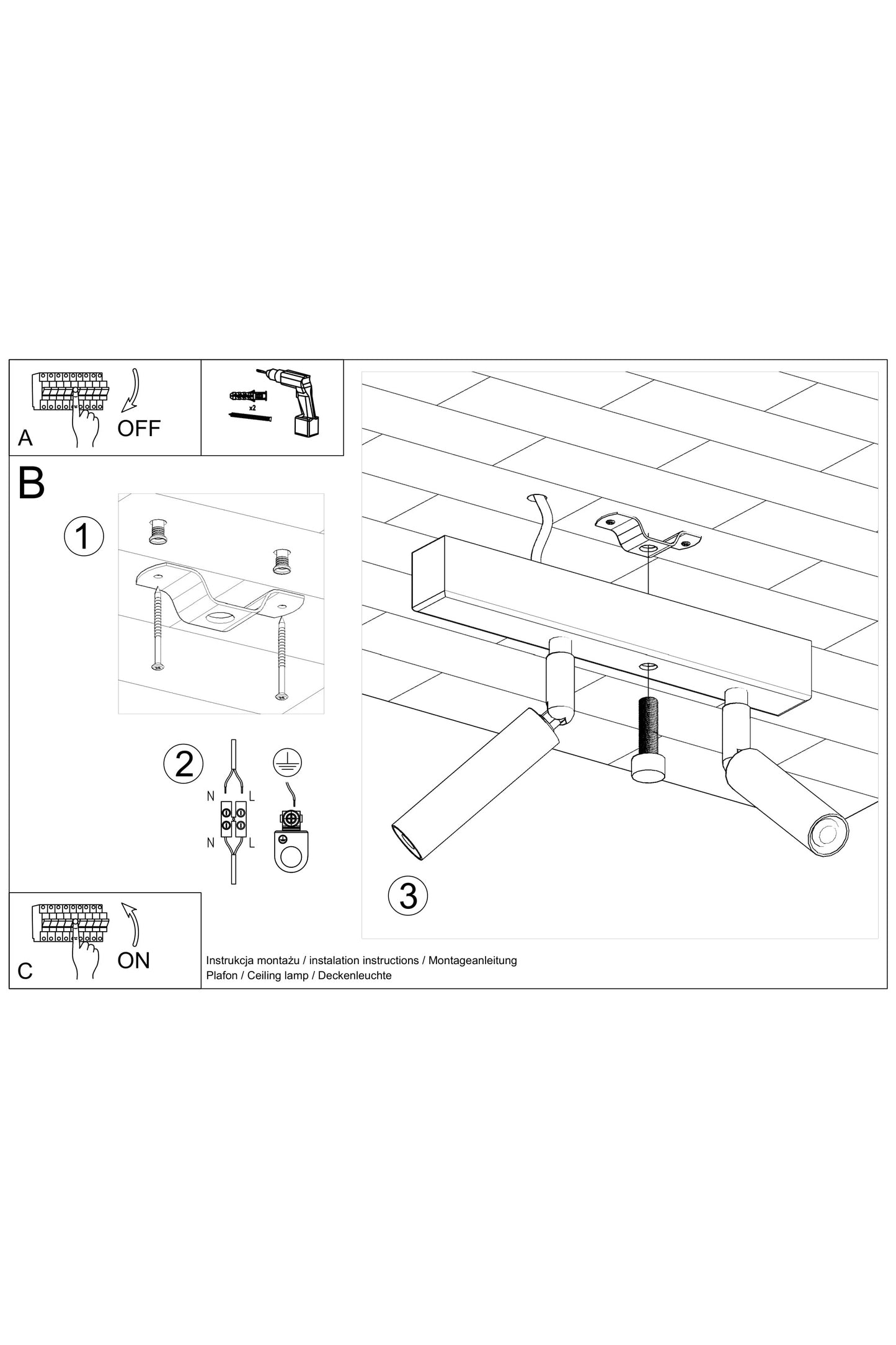 A

OFF

x2

B

1

2

N L

N L

3

C

ON

Instrukcja montażu / instalation instructions / Montageanleitung
Plafon / Ceiling lamp / Deckenleuchte