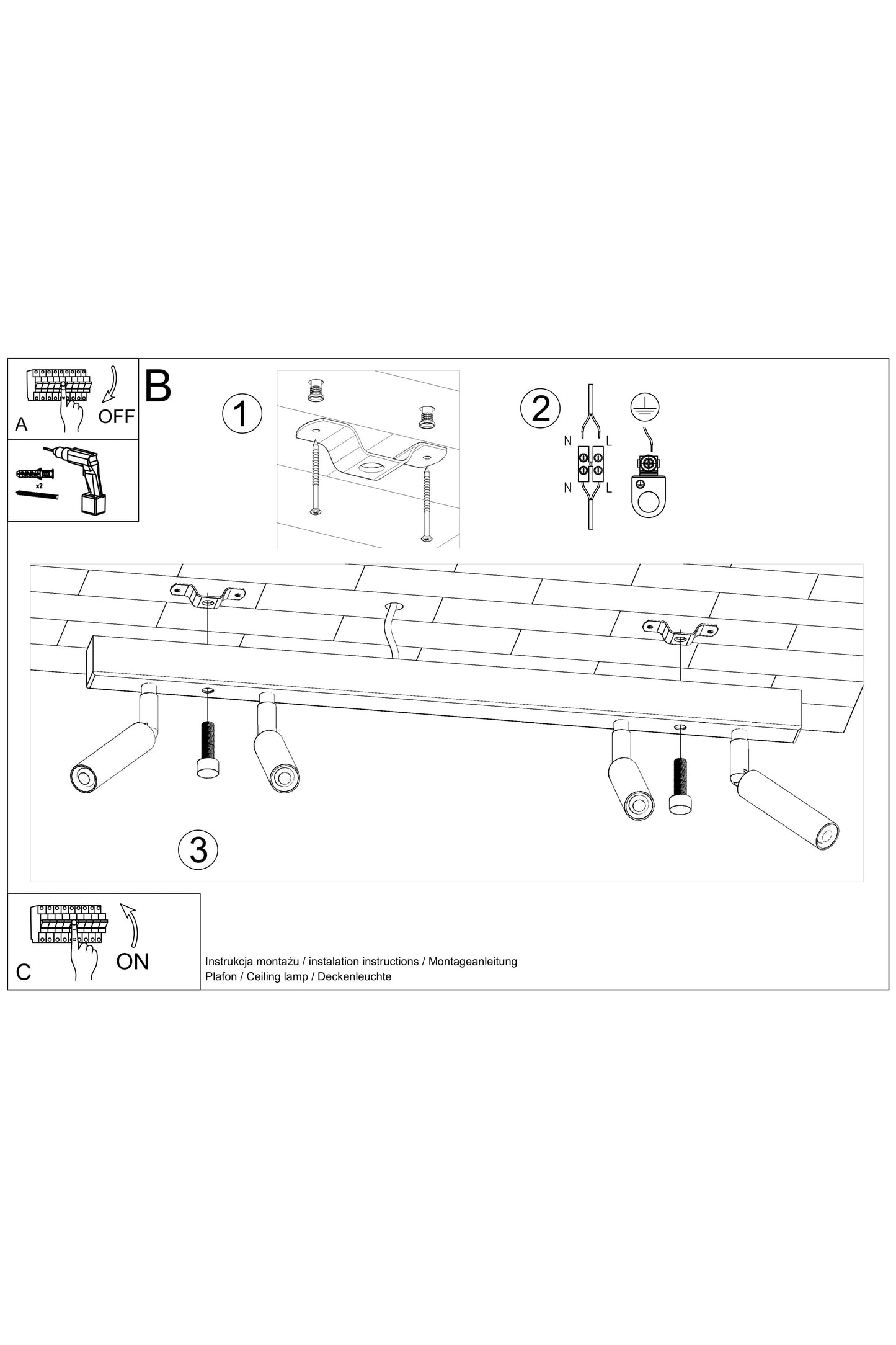 A
OFF

x2

B

1

2

N L

N L

3

C
ON

Instrukcja montażu / instalation instructions / Montageanleitung
Plafon / Ceiling lamp / Deckenleuchte